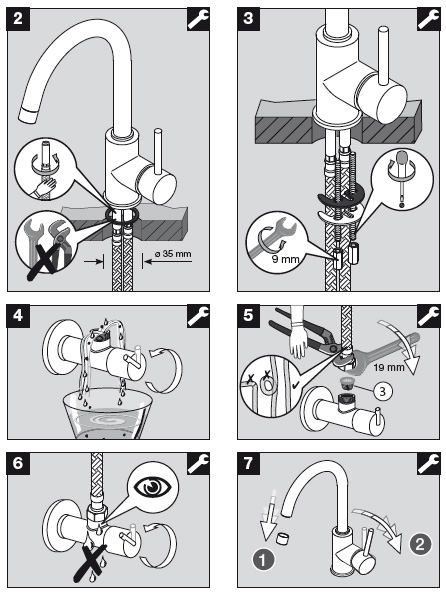 2

ø 35 mm

3

9 mm

4

5

19 mm

3

6

7

1

2