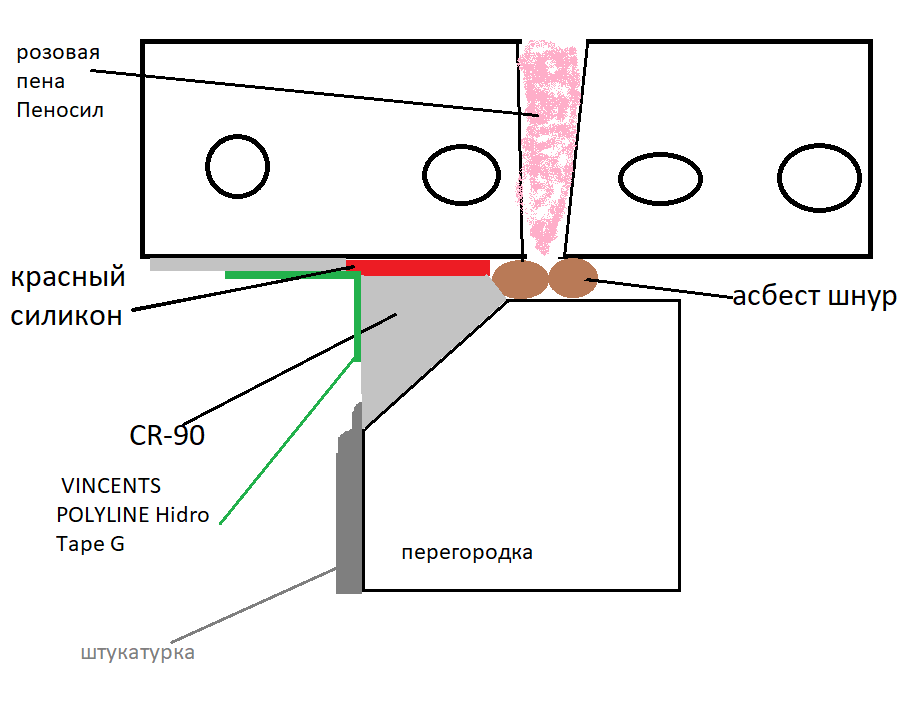 розовая пена Пеносил

красный силикон

асбест шнур

CR-90

VINCENTS POLYLINE Hidro Tape G

перегородка

штукатурка