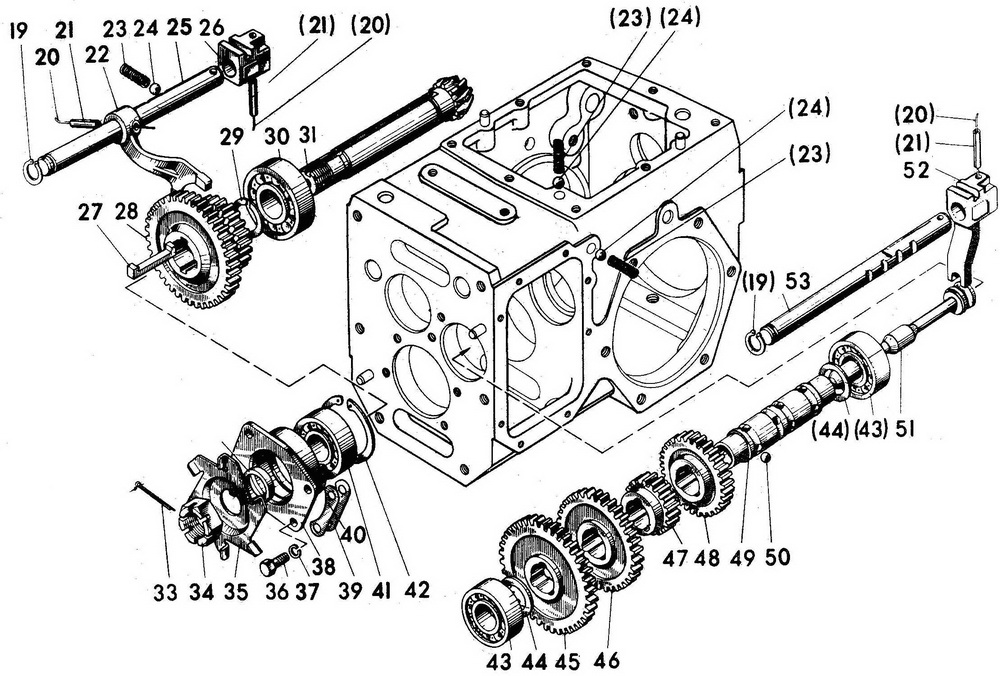 19 21 23 24 25 26 (21) (20)
20 22
29 30 31
27 28
(23) (24)
(24)
(23)
(20)
(21)
52
(19) 53
(44) (43) 51
33 34 35 36 37 38 39 40 41 42
47 48 49 50
43 44 45 46