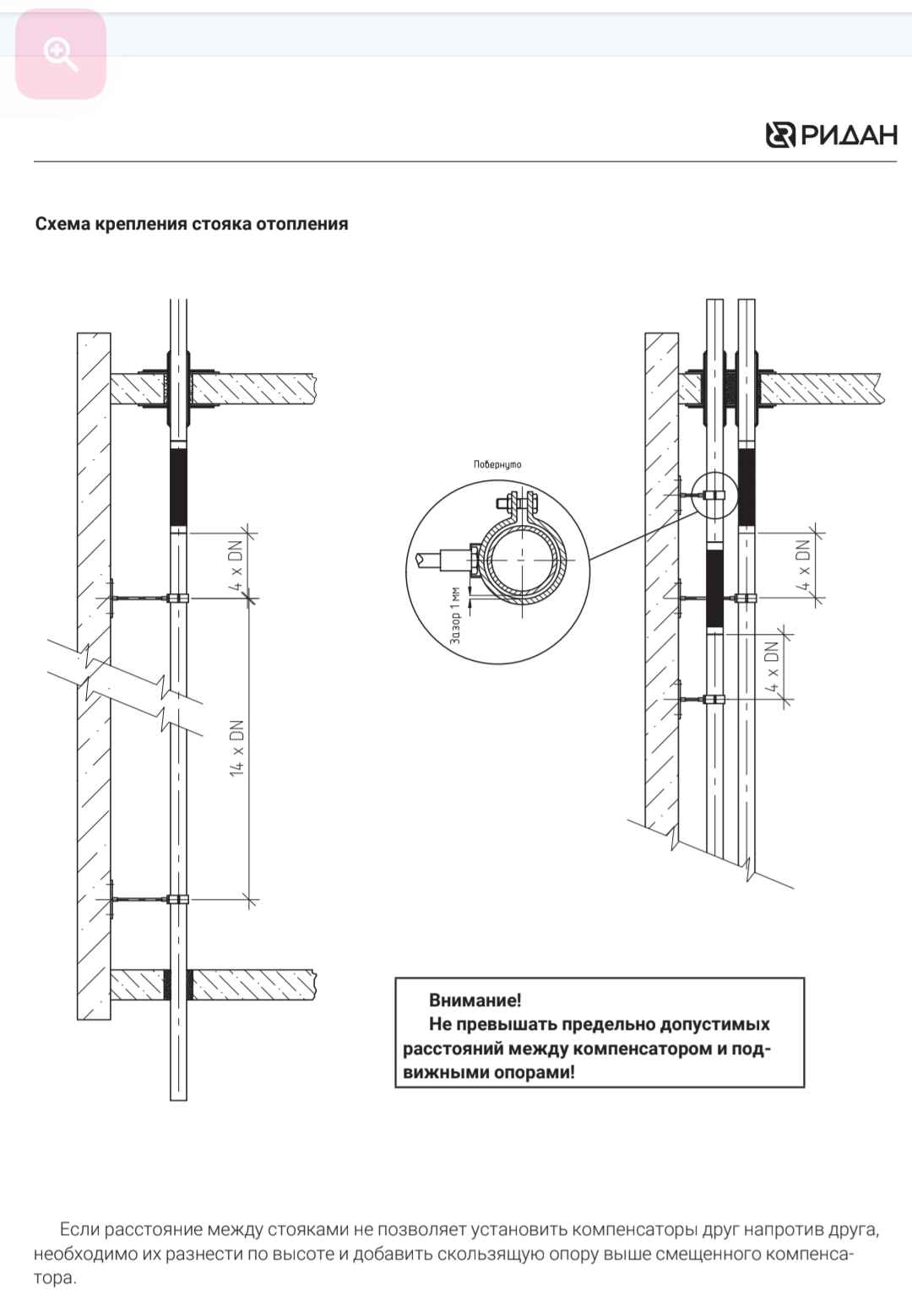 РИДАН

Схема крепления стояка отопления

4 x DN

14 x DN

Повернуто

Зазор 1 мм

4 x DN

4 x DN

Внимание!
Не превышать предельно допустимых расстояний между компенсатором и подвижными опорами!

Если расстояние между стояками не позволяет установить компенсаторы друг напротив друга, необходимо их разнести по высоте и добавить скользящую опору выше смещенного компенсатора.