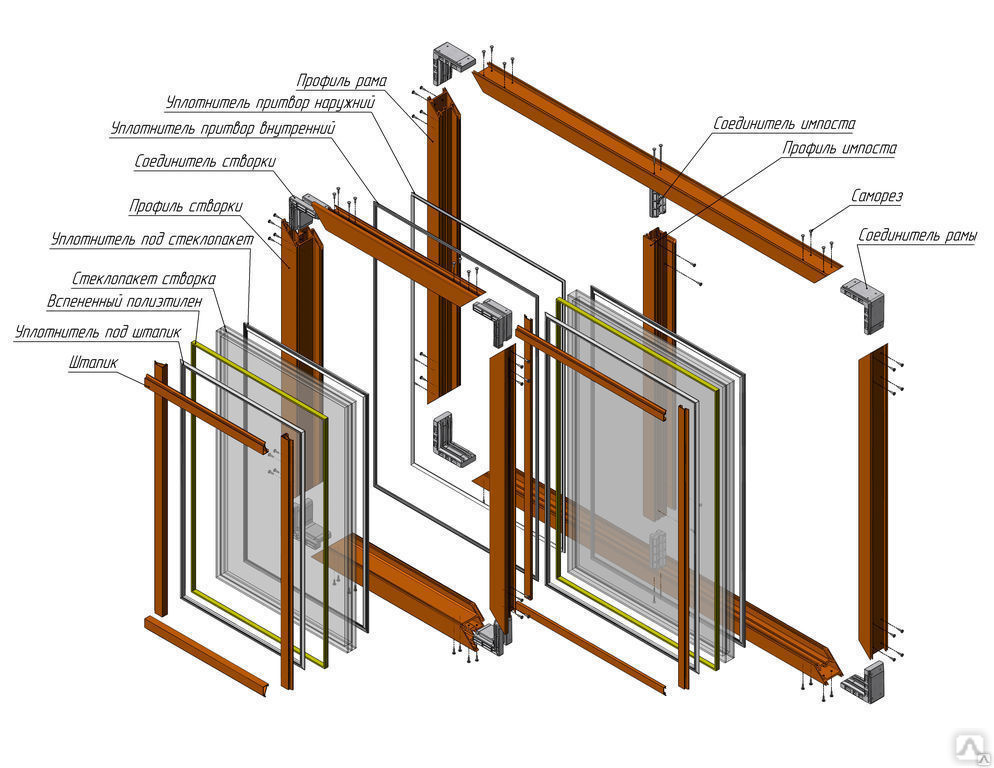 Профиль рама
Уплотнитель притвор наружний
Уплотнитель притвор внутренний
Соединитель створки
Профиль створки
Уплотнитель под стеклопакет
Стеклопакет створка
Вспененный полиэтилен
Уплотнитель под штапик
Штапик
Соединитель импоста
Профиль импоста
Саморез
Соединитель рамы