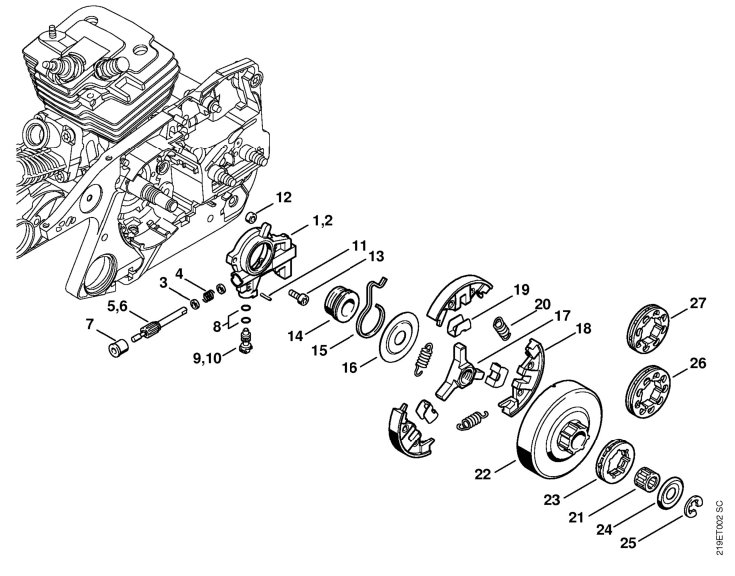 12
1,2
11
13
3
4
5,6
7
8
9,10
14
15
16
19
20
17
18
27
26
22
23
21
24
25
219ET002 SC