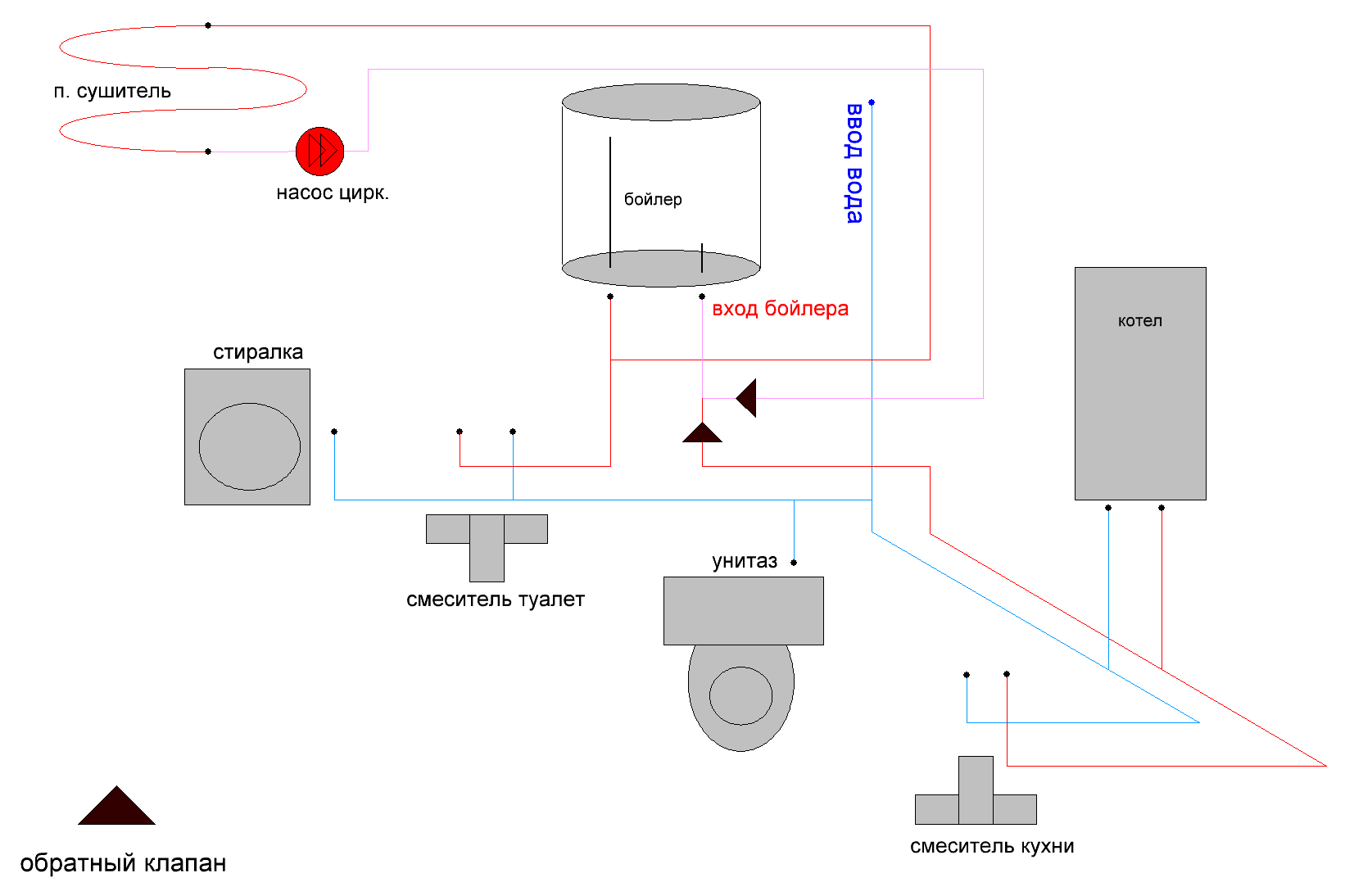 п. сушитель
насос цирк.
бойлер
ввод вода
вход бойлера
котел
стиралка
унитаз
смеситель туалет
смеситель кухни
обратный клапан