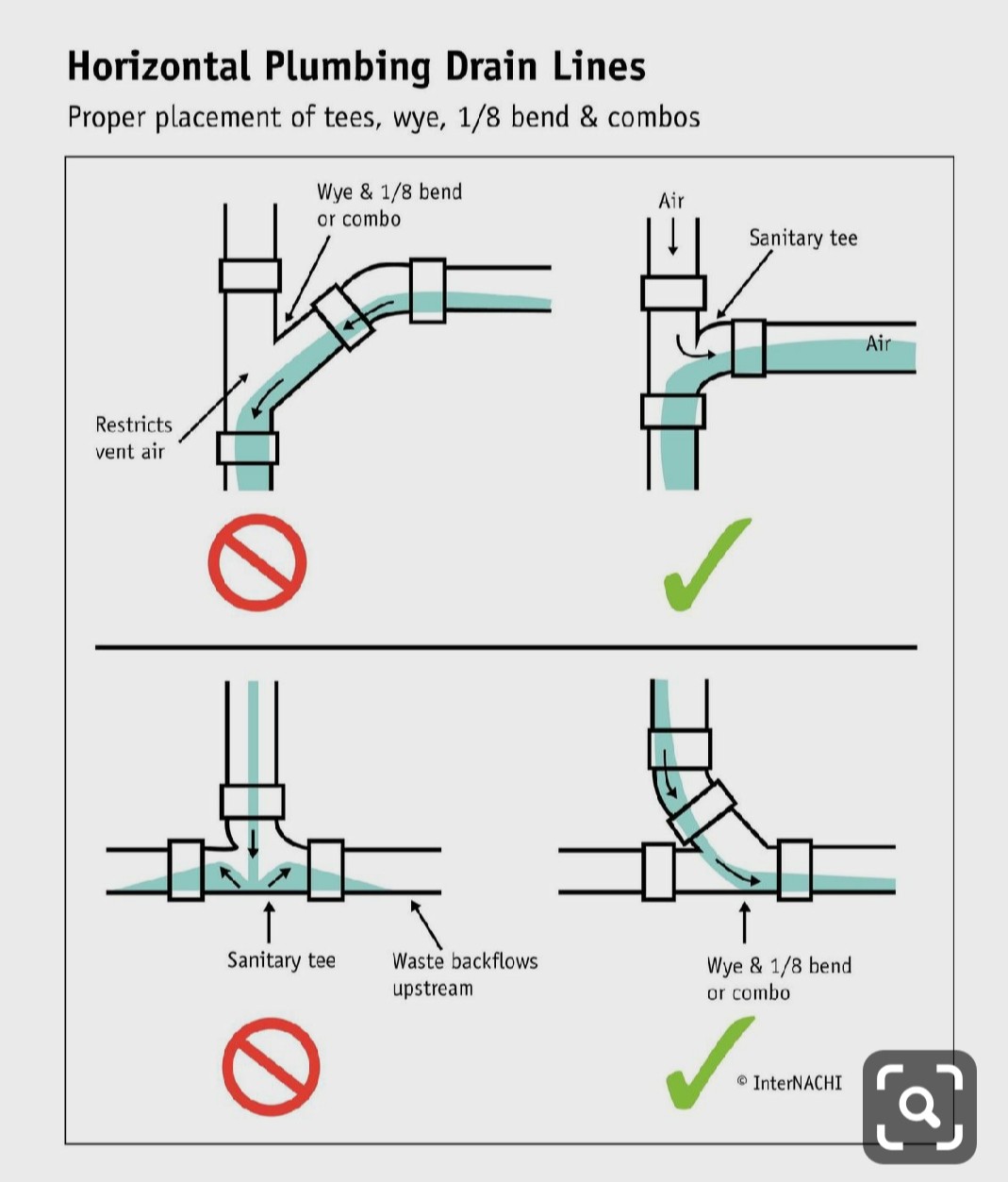 Horizontal Plumbing Drain Lines
Proper placement of tees, wye, 1/8 bend & combos

Wye & 1/8 bend or combo

Restricts vent air

Air

Sanitary tee

Air

Sanitary tee

Waste backflows upstream

Wye & 1/8 bend or combo

© InterNACHI