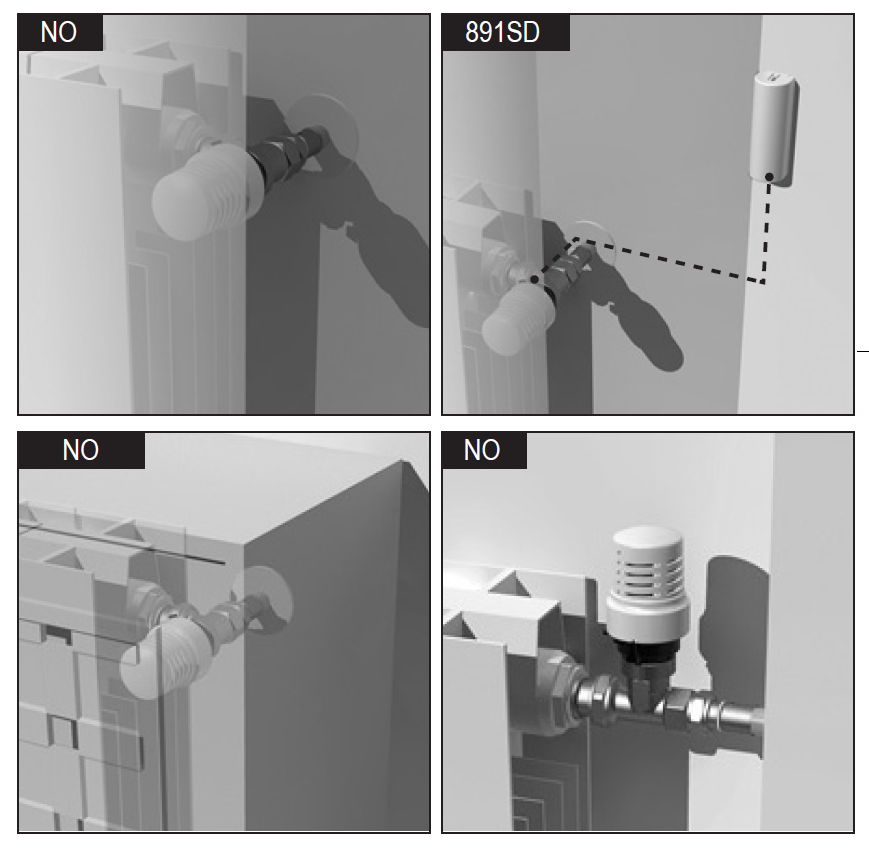 NO

891SD

NO

NO