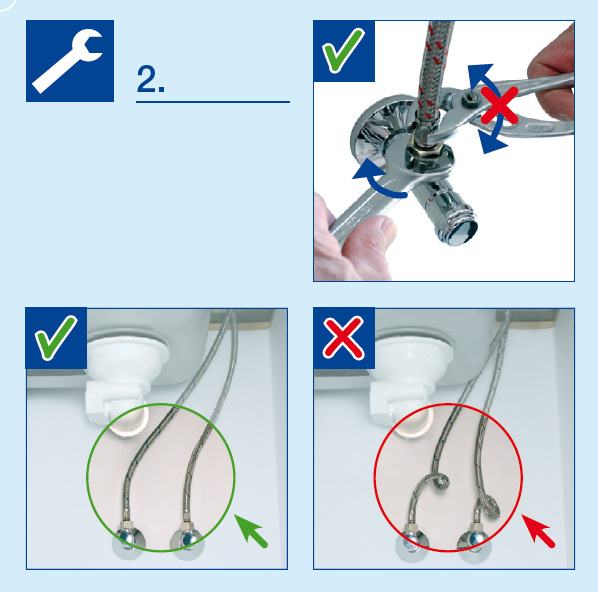 2.