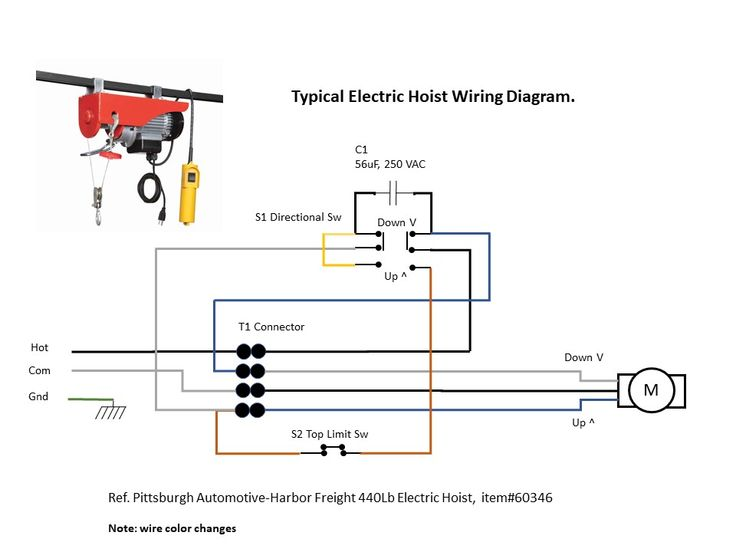 Typical Electric Hoist Wiring Diagram.

C1
56uF, 250 VAC

S1 Directional Sw

Down V

Up ^

T1 Connector

Hot

Com

Gnd

Down V

M

Up ^

S2 Top Limit Sw

Ref. Pittsburgh Automotive-Harbor Freight 440Lb Electric Hoist, item#60346

Note: wire color changes