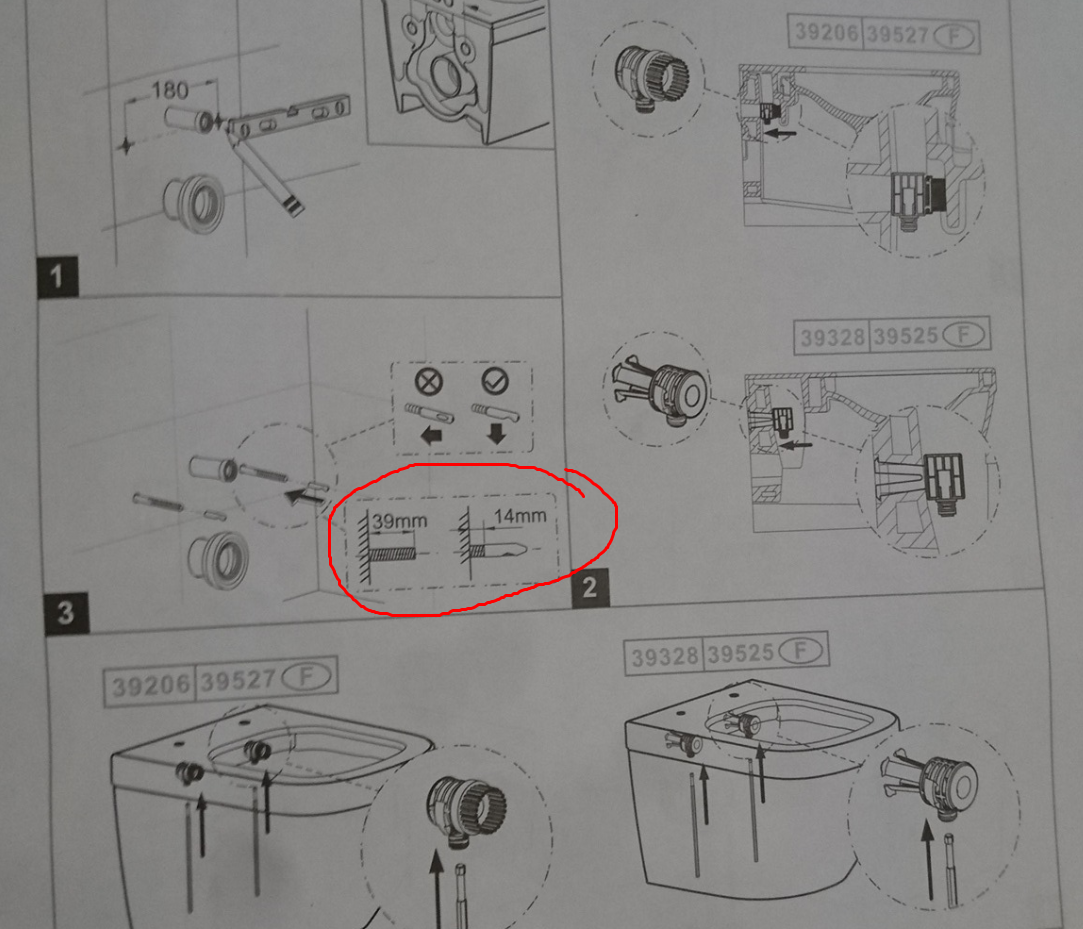 180

1

39206 39527 F

39328 39525 F

39mm

14mm

3

2

39206 39527 F

39328 39525 F