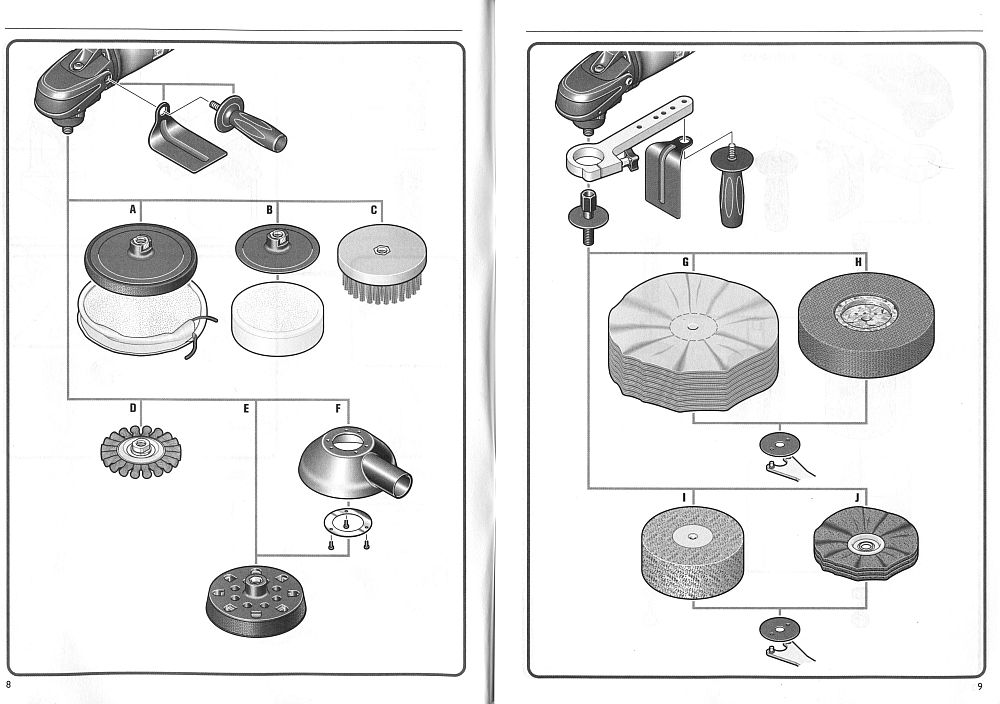 A
B
C
D
E
F
8

G
H
I
J
9