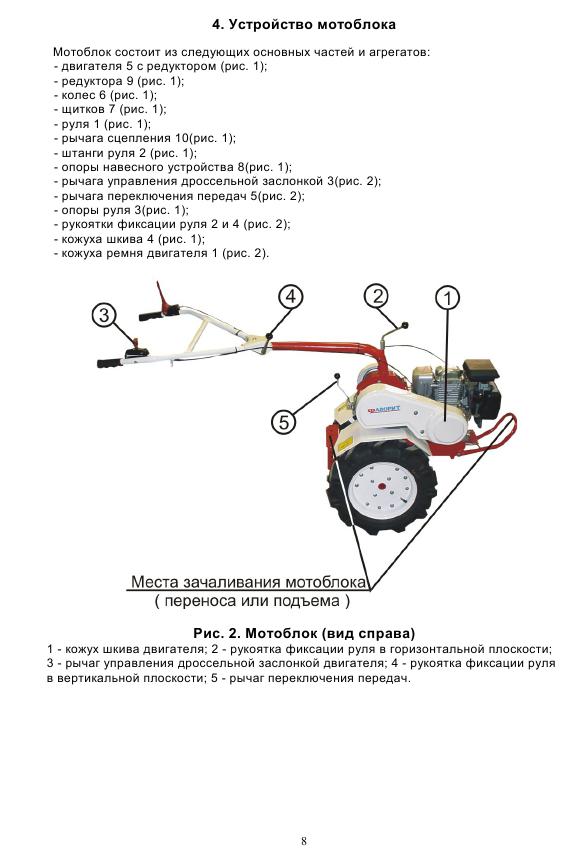 4. Устройство мотоблока

Мотоблок состоит из следующих основных частей и агрегатов:
- двигателя 5 с редуктором (рис. 1);
- редуктора 9 (рис. 1);
- колес 6 (рис. 1);
- щитков 7 (рис. 1);
- руля 1 (рис. 1);
- рычага сцепления 10(рис. 1);
- штанги руля 2 (рис. 1);
- опоры навесного устройства 8(рис. 1);
- рычага управления дроссельной заслонкой 3(рис. 2);
- рычага переключения передач 5(рис. 2);
- опоры руля 3(рис. 1);
- рукоятки фиксации руля 2 и 4 (рис. 2);
- кожуха шкива 4 (рис. 1);
- кожуха ремня двигателя 1 (рис. 2).

3
4
2
1
5
ФАВОРИТ

Места зачаливания мотоблока
( переноса или подъема )

Рис. 2. Мотоблок (вид справа)
1 - кожух шкива двигателя; 2 - рукоятка фиксации руля в горизонтальной плоскости; 3 - рычаг управления дроссельной заслонкой двигателя; 4 - рукоятка фиксации руля в вертикальной плоскости; 5 - рычаг переключения передач.

8