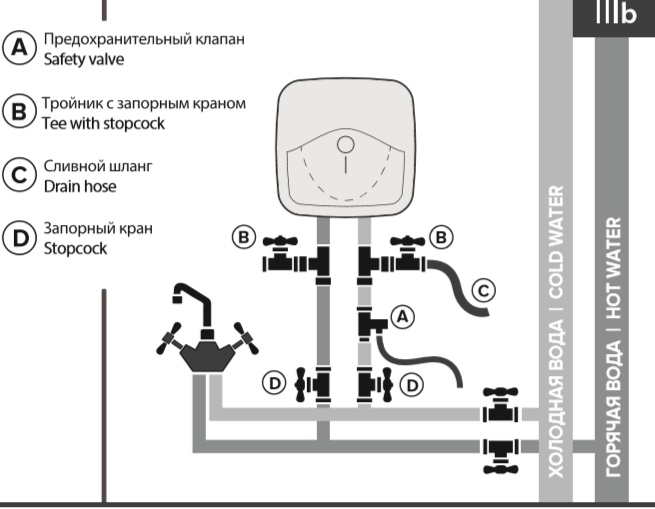 IIIb

A Предохранительный клапан
Safety valve

B Тройник с запорным краном
Tee with stopcock

C Сливной шланг
Drain hose

D Запорный кран
Stopcock

B
B
C
A
D
D

ХОЛОДНАЯ ВОДА | COLD WATER

ГОРЯЧАЯ ВОДА | HOT WATER