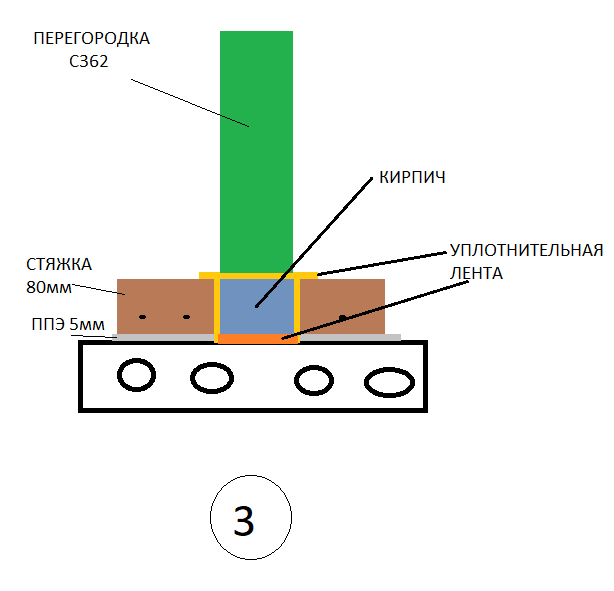 ПЕРЕГОРОДКА С362

КИРПИЧ

УПЛОТНИТЕЛЬНАЯ ЛЕНТА

СТЯЖКА 80мм

ППЭ 5мм

3