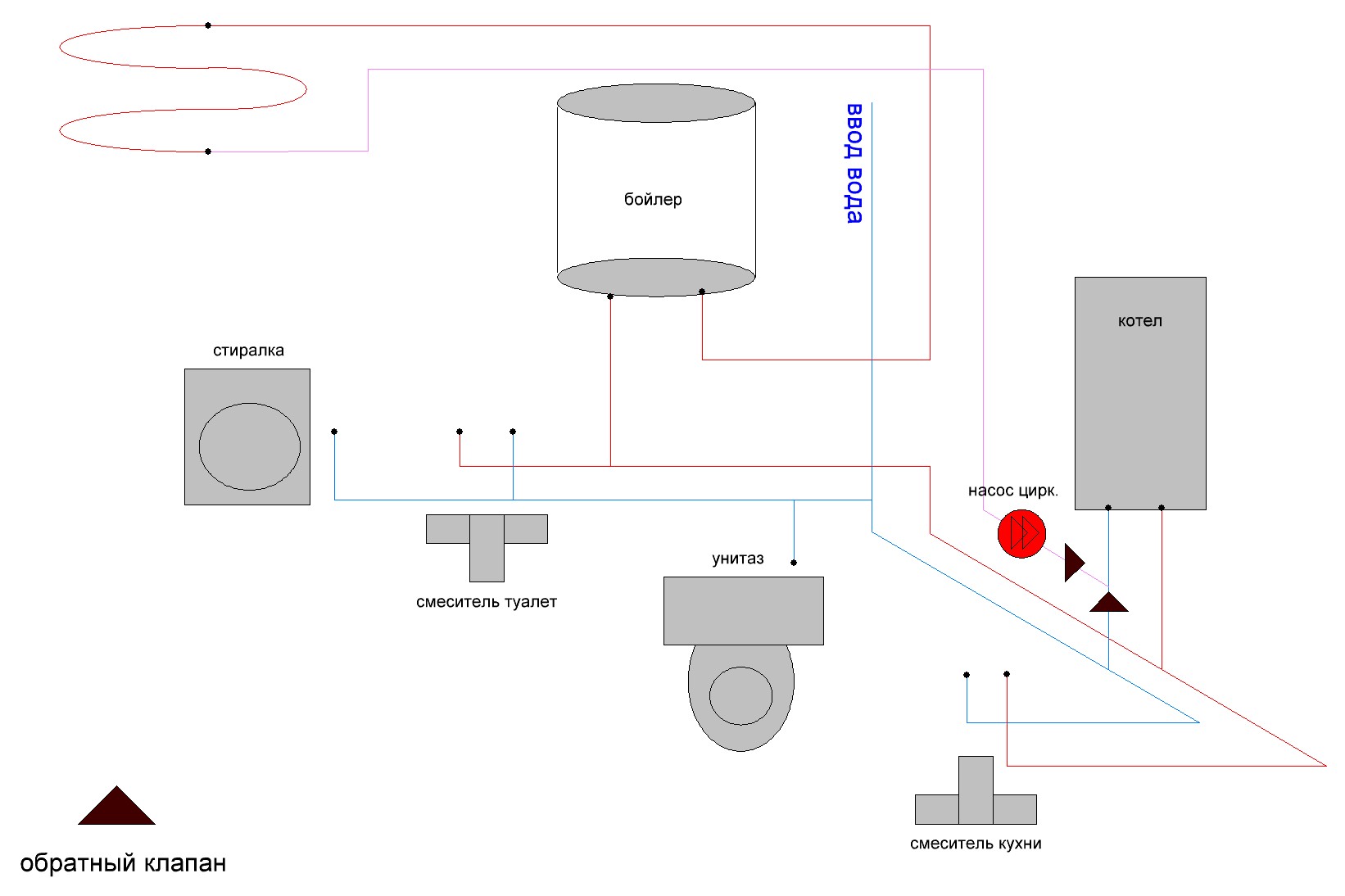 бойлер

ввод вода

котел

стиралка

насос цирк.

унитаз

смеситель туалет

смеситель кухни

обратный клапан