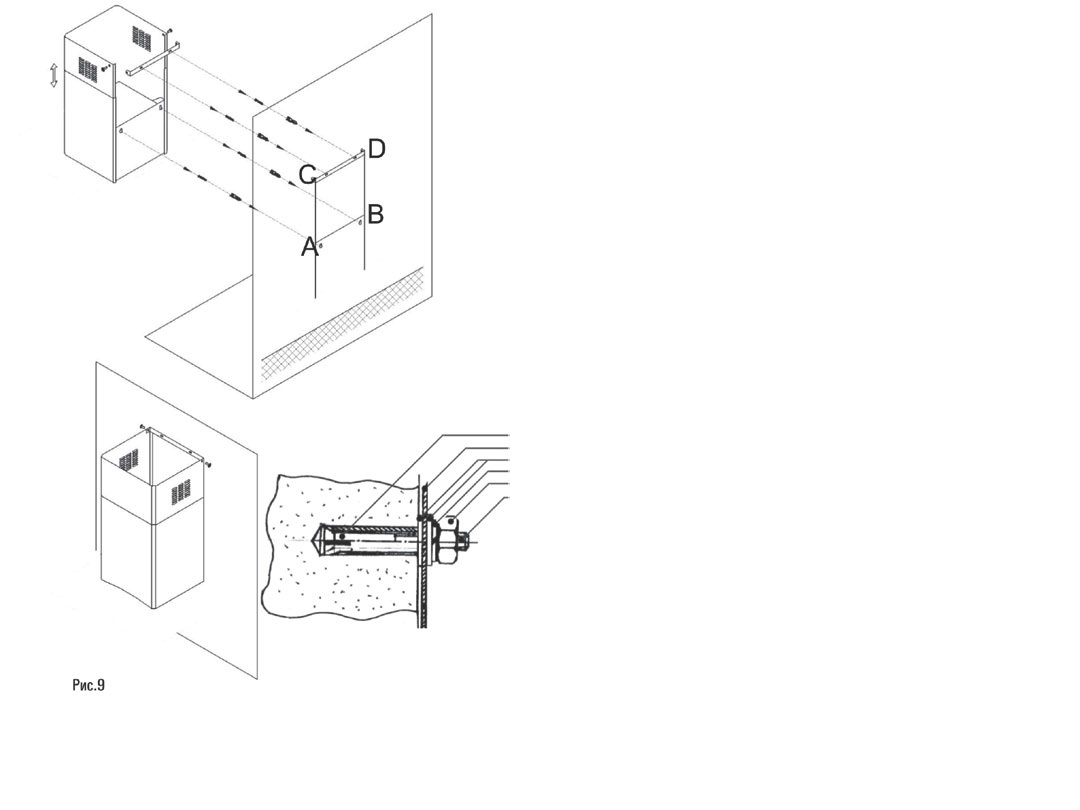 D
C
B
A

Рис.9