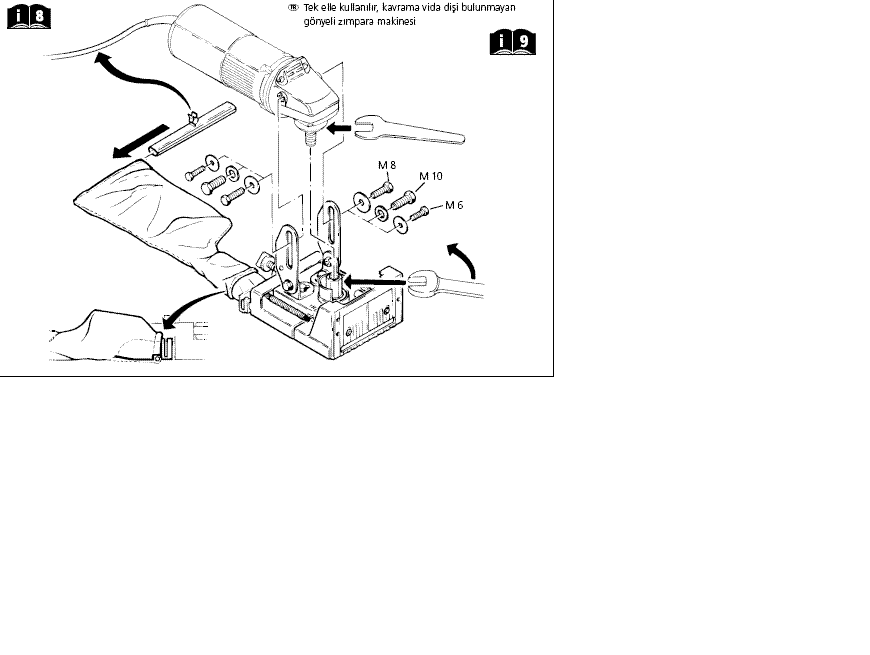 i 8

TR Tek elle kullanılır, kavrama vida dişi bulunmayan gönyeli zımpara makinesi

i 9

M 8
M 10
M 6