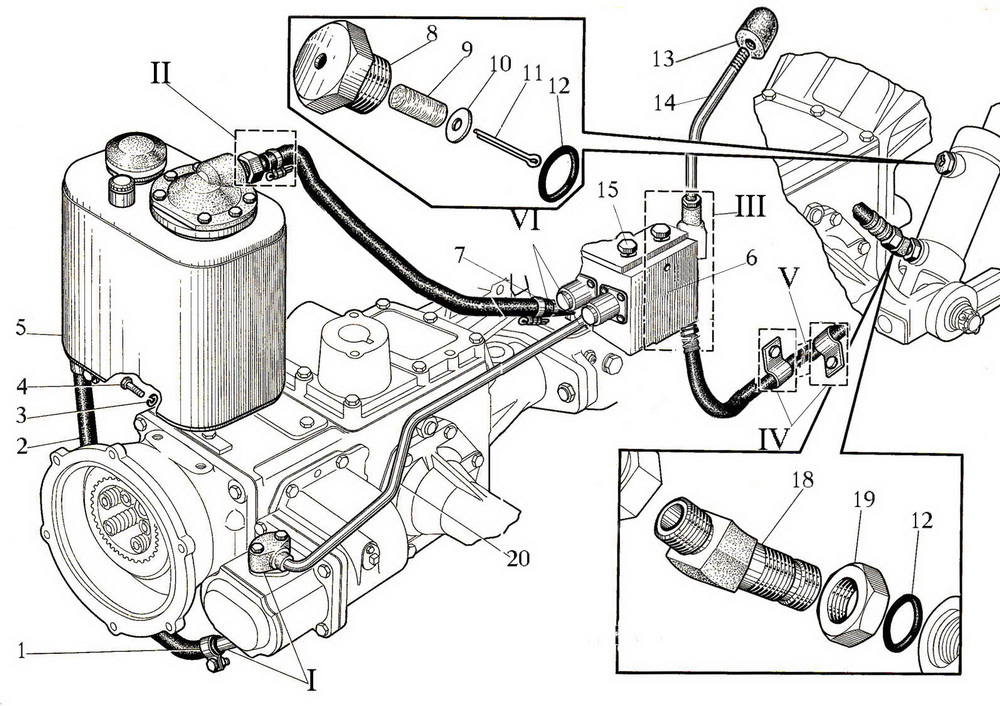 II
8
9
10
11
12
13
14
15
VI
III
7
6
V
5
4
3
2
IV
18
19
12
20
1
I