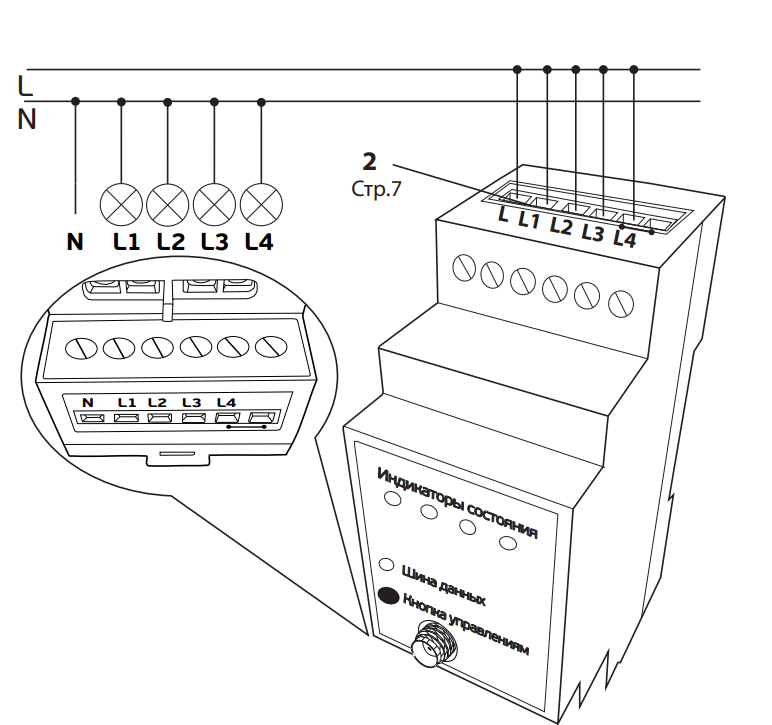 L
N

N L1 L2 L3 L4

2
Стр.7

L L1 L2 L3 L4

N L1 L2 L3 L4

Индикаторы состояния

Шина данных

Кнопка управлениям