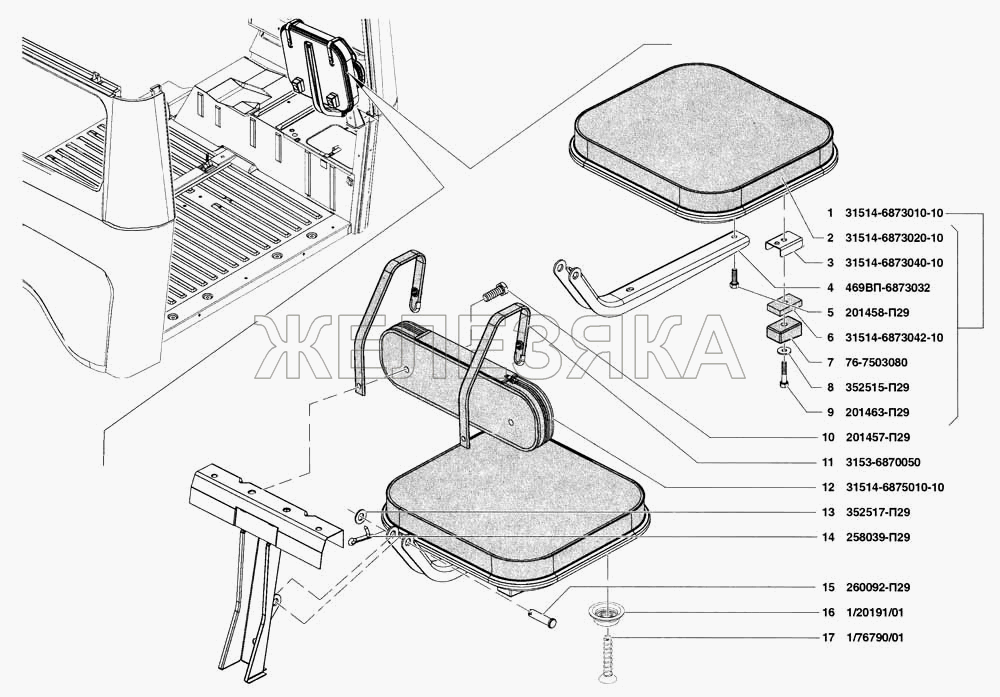 ЖЕЛЕЗЯКА

1 31514-6873010-10
2 31514-6873020-10
3 31514-6873040-10
4 469ВП-6873032
5 201458-П29
6 31514-6873042-10
7 76-7503080
8 352515-П29
9 201463-П29
10 201457-П29
11 3153-6870050
12 31514-6875010-10
13 352517-П29
14 258039-П29
15 260092-П29
16 1/20191/01
17 1/76790/01