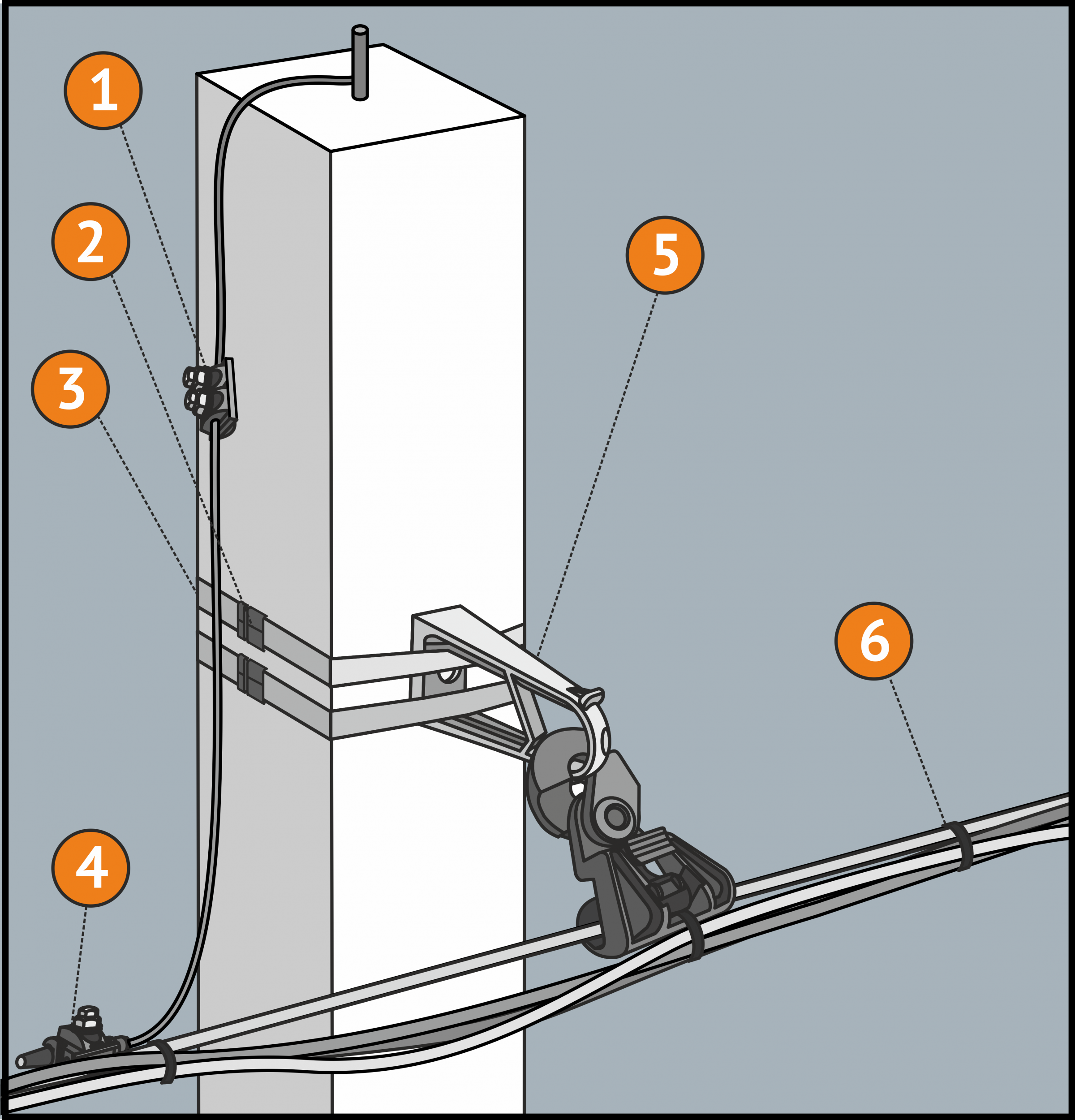 1
2
3
5
6
4