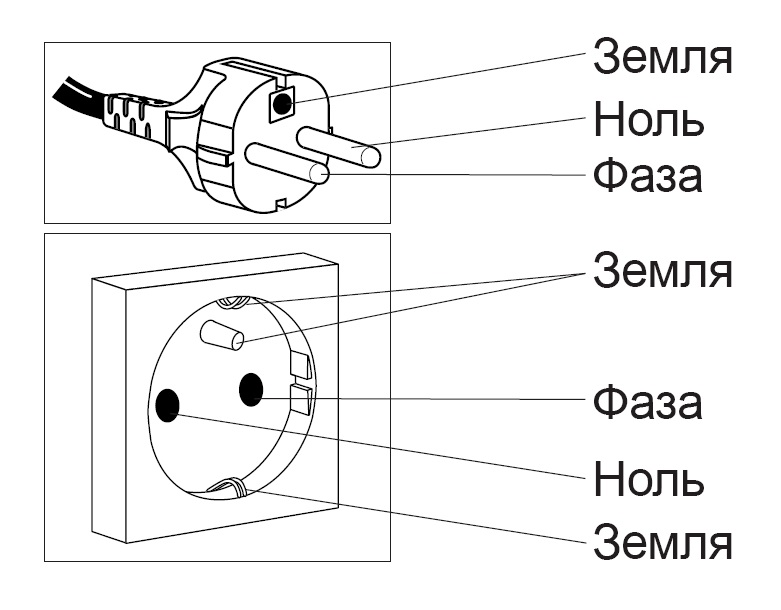 Земля
Ноль
Фаза
Земля
Фаза
Ноль
Земля