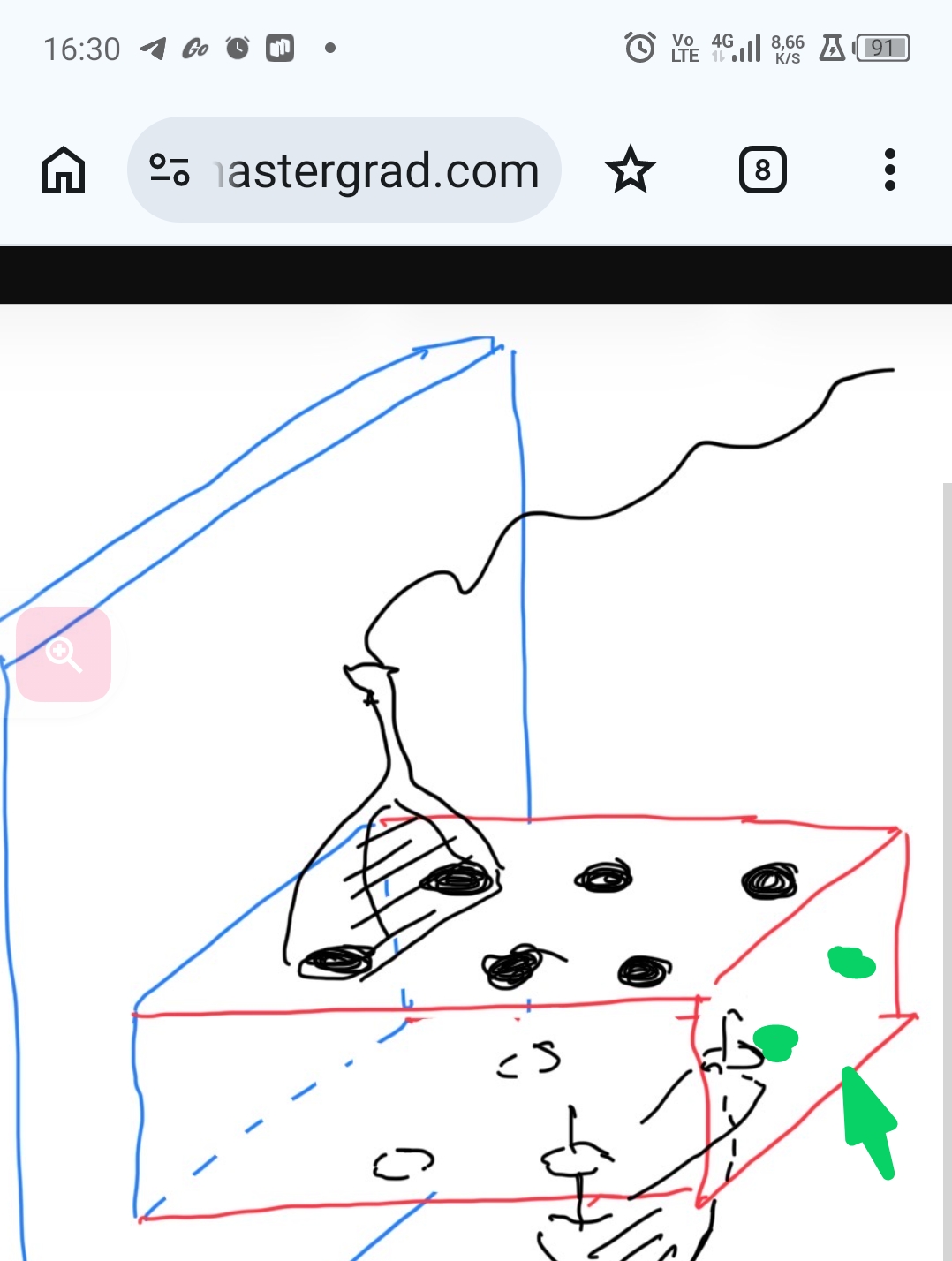 16:30 Vo LTE 4G 8,66 K/S 91

astergrad.com

8