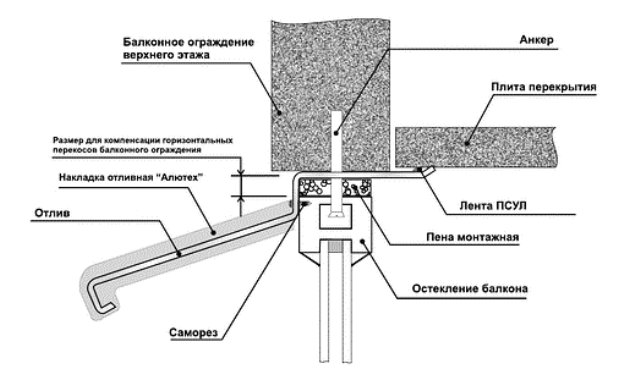 Балконное ограждение верхнего этажа

Анкер

Плита перекрытия

Размер для компенсации горизонтальных перекосов балконного ограждения

Накладка отливная "Алютех"

Отлив

Лента ПСУЛ

Пена монтажная

Остекление балкона

Саморез