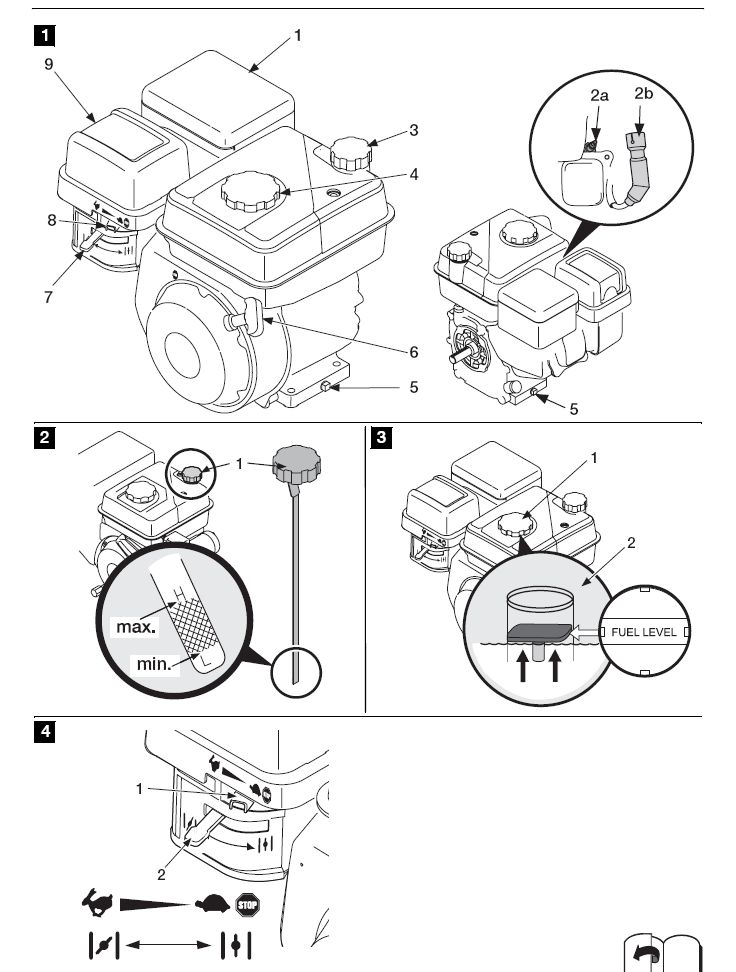 1
1
9
3
4
8
7
6
5
2a
2b
5

2
1
H
max.
min.
L

3
1
2
FUEL LEVEL

4
1
2
STOP