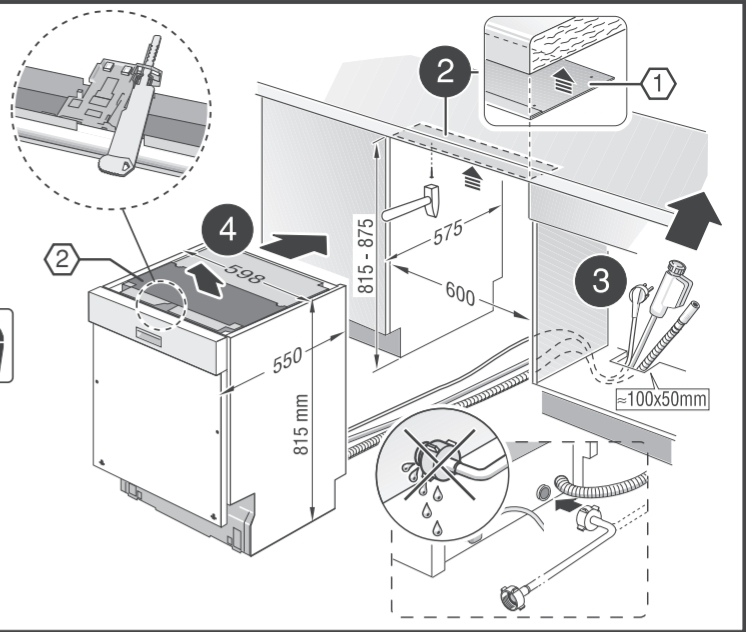 2
1
4
2
598
815 - 875
575
600
3
550
815 mm
≈100x50mm