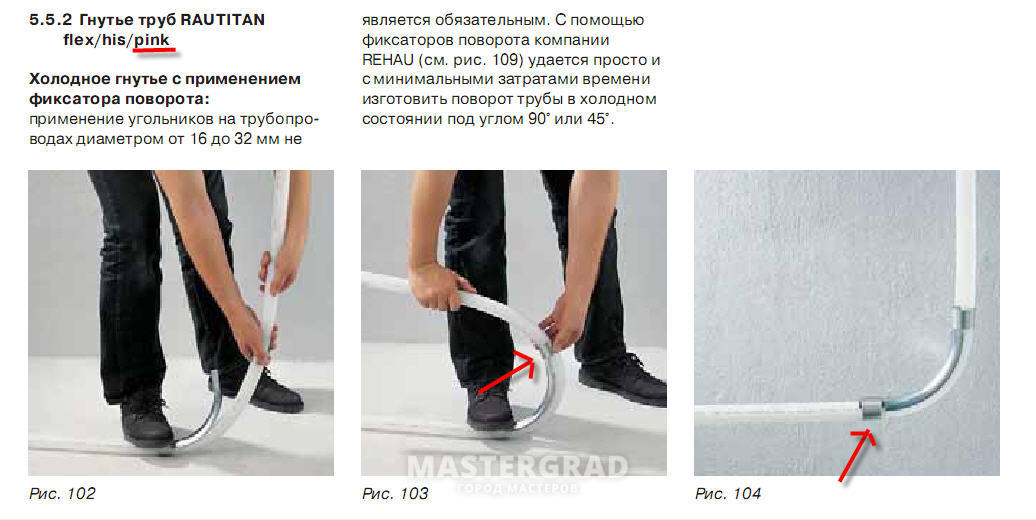 5.5.2 Гнутье труб RAUTITAN flex/his/pink

Холодное гнутье с применением фиксатора поворота:
применение угольников на трубопроводах диаметром от 16 до 32 мм не является обязательным. С помощью фиксаторов поворота компании REHAU (см. рис. 109) удается просто и с минимальными затратами времени изготовить поворот трубы в холодном состоянии под углом 90° или 45°.

Рис. 102

Рис. 103

MASTERGRAD
ГОРОД МАСТЕРОВ

Рис. 104