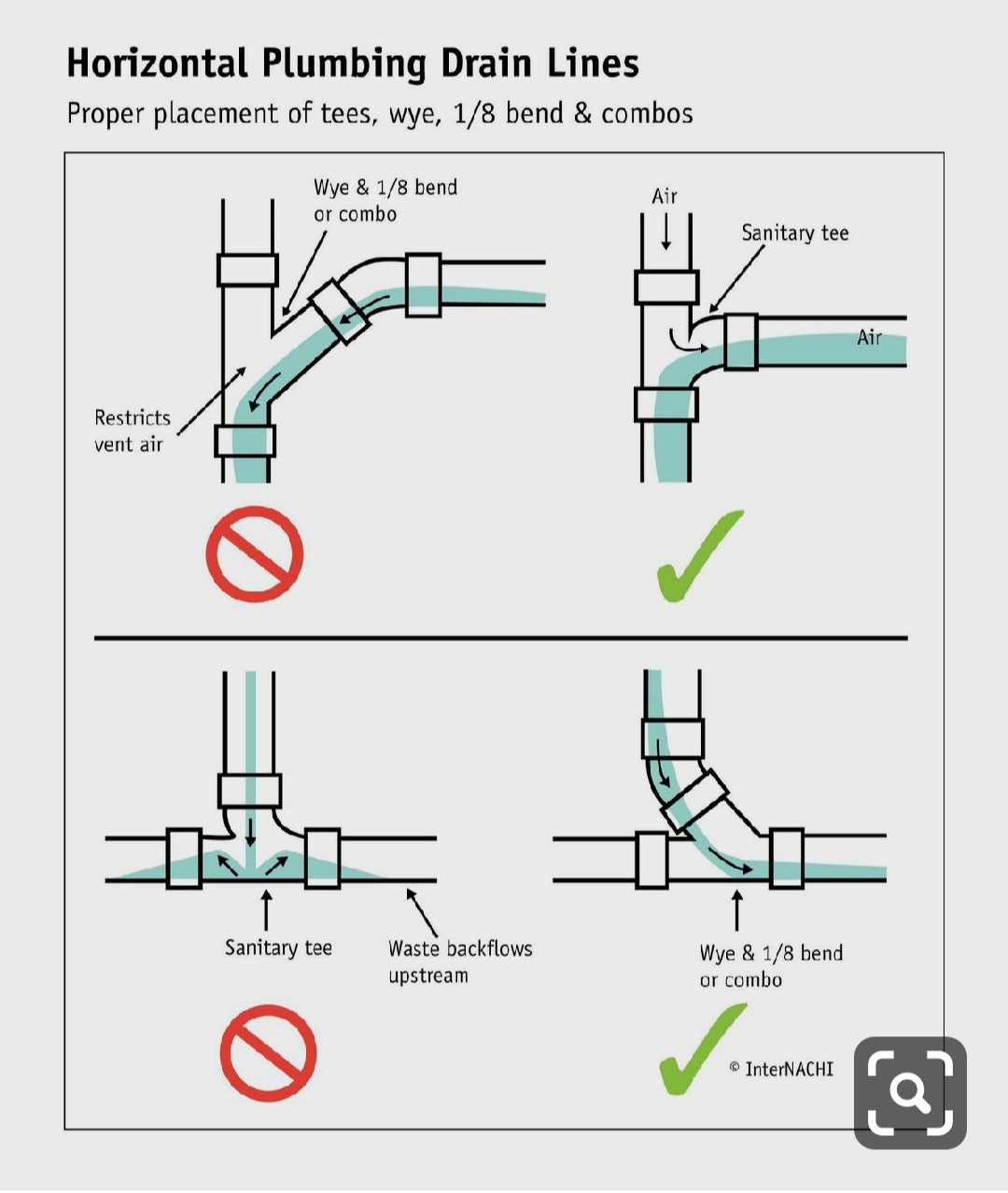 Horizontal Plumbing Drain Lines

Proper placement of tees, wye, 1/8 bend & combos

Wye & 1/8 bend or combo

Restricts vent air

Air

Sanitary tee

Air

Sanitary tee

Waste backflows upstream

Wye & 1/8 bend or combo

© InterNACHI