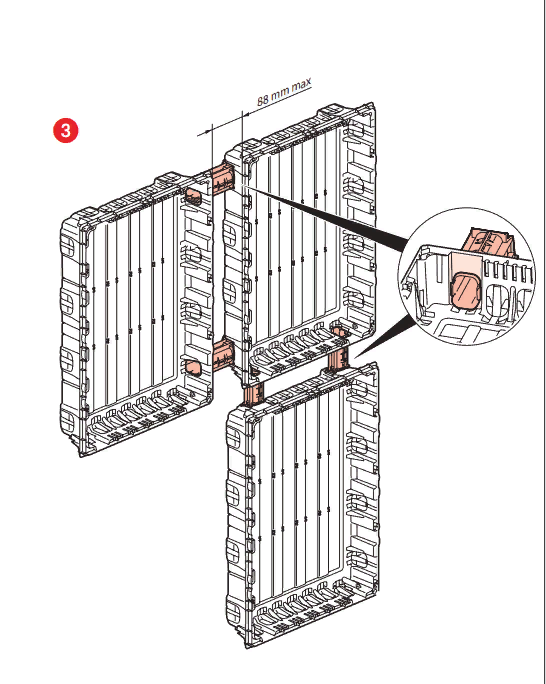 3

88 mm max