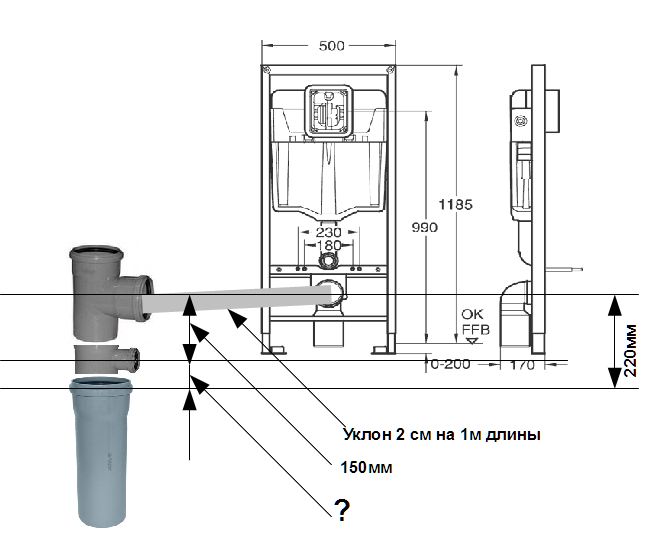 500

1185

990

230

180

OK
FFB

0-200

170

220мм

Уклон 2 см на 1м длины

150мм

?