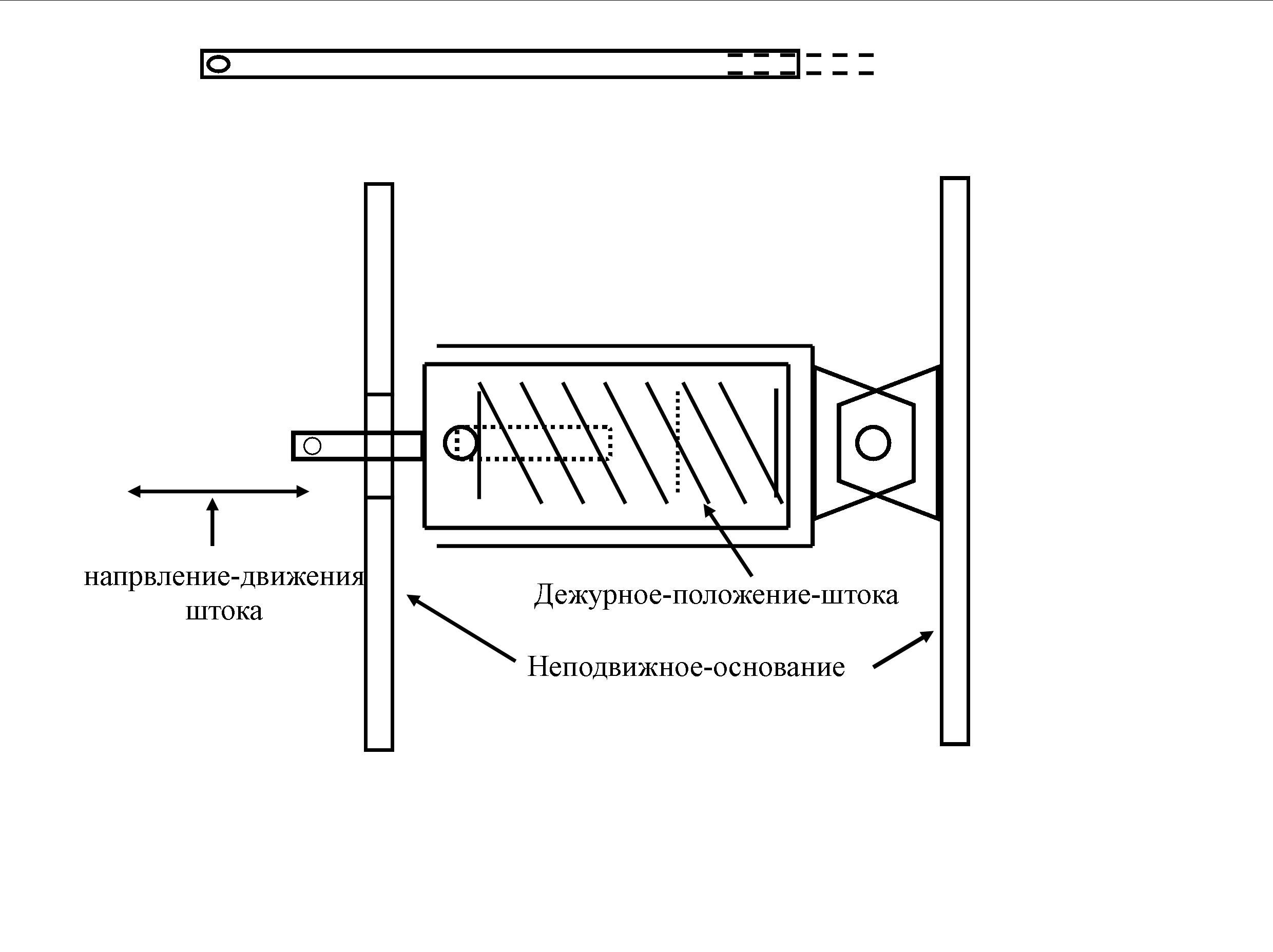 напрвление-движения штока

Дежурное-положение-штока

Неподвижное-основание