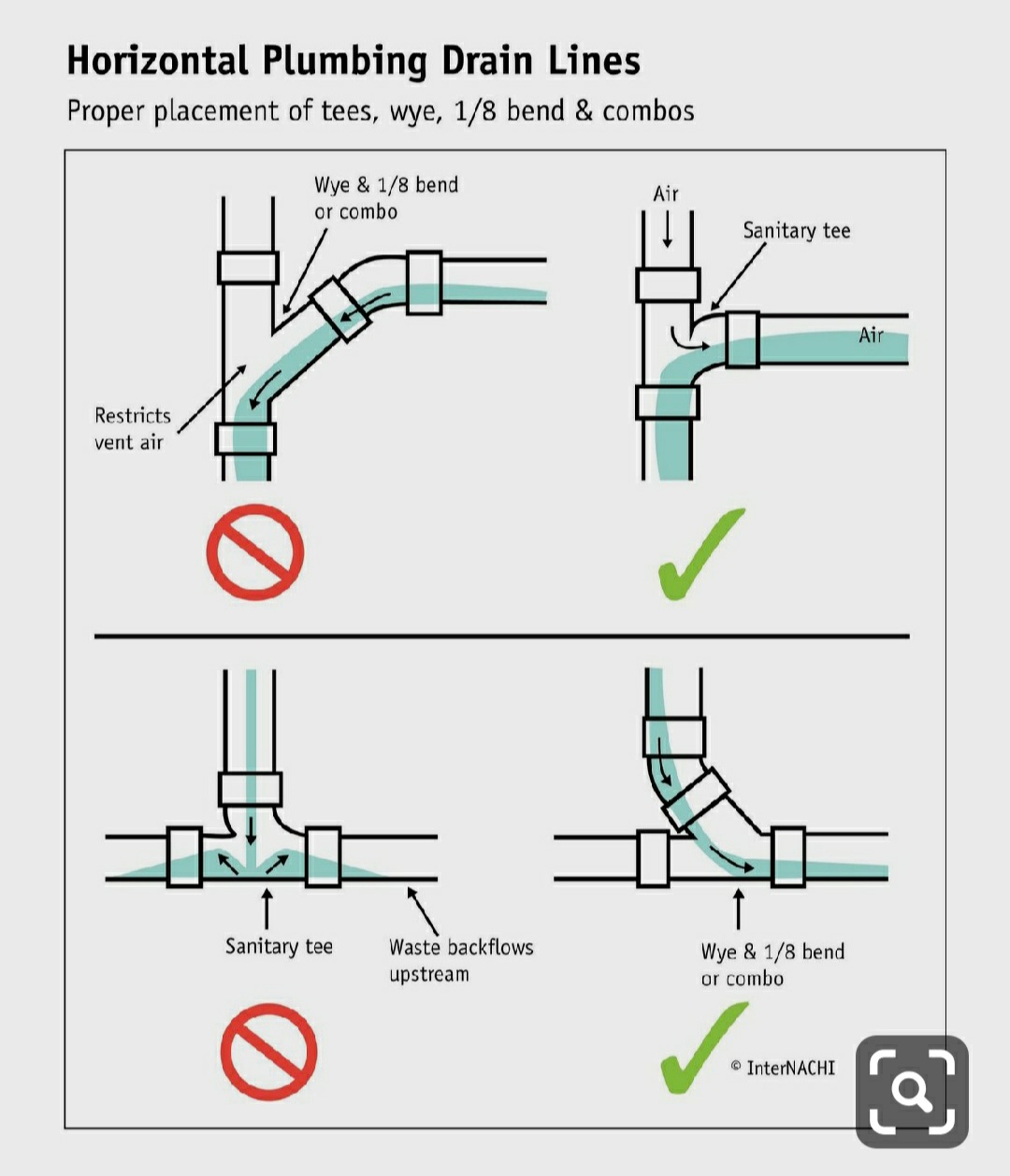 Horizontal Plumbing Drain Lines
Proper placement of tees, wye, 1/8 bend & combos

Wye & 1/8 bend or combo

Restricts vent air

Air

Sanitary tee

Air

Sanitary tee

Waste backflows upstream

Wye & 1/8 bend or combo

© InterNACHI