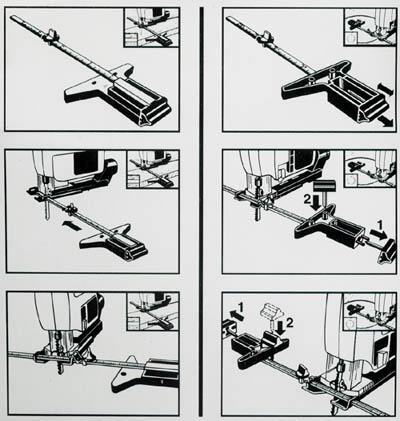 2
1
1
2