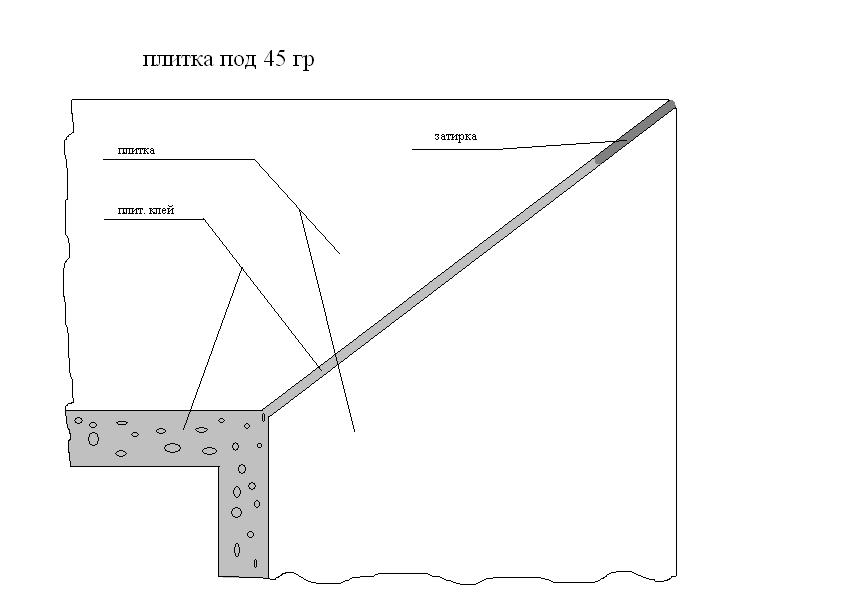 плитка под 45 гр

затирка

плитка

плит. клей