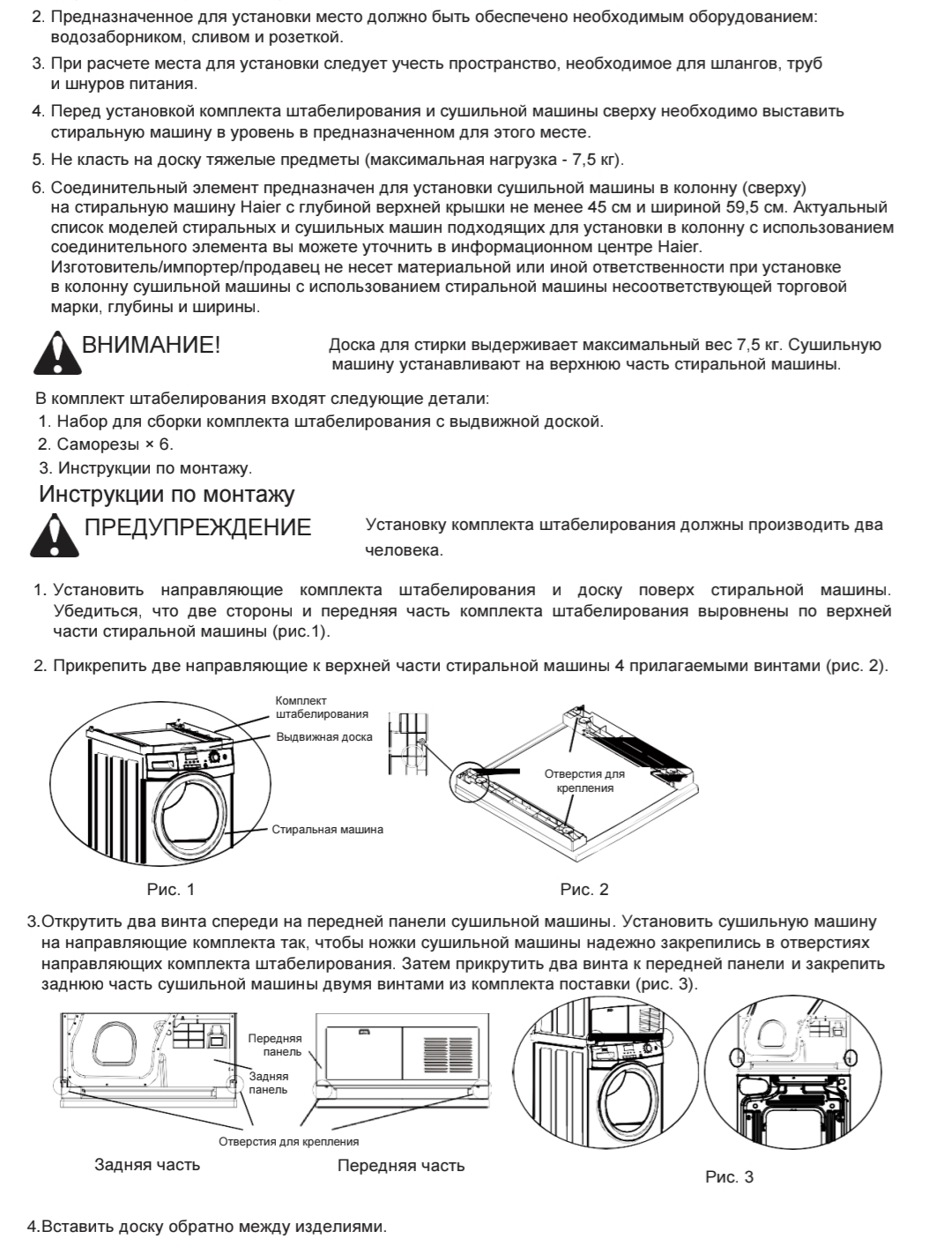 2. Предназначенное для установки место должно быть обеспечено необходимым оборудованием: водозаборником, сливом и розеткой.

3. При расчете места для установки следует учесть пространство, необходимое для шлангов, труб и шнуров питания.

4. Перед установкой комплекта штабелирования и сушильной машины сверху необходимо выставить стиральную машину в уровень в предназначенном для этого месте.

5. Не класть на доску тяжелые предметы (максимальная нагрузка - 7,5 кг).

6. Соединительный элемент предназначен для установки сушильной машины в колонну (сверху) на стиральную машину Haier с глубиной верхней крышки не менее 45 см и шириной 59,5 см. Актуальный список моделей стиральных и сушильных машин подходящих для установки в колонну с использованием соединительного элемента вы можете уточнить в информационном центре Haier.
Изготовитель/импортер/продавец не несет материальной или иной ответственности при установке в колонну сушильной машины с использованием стиральной машины несоответствующей торговой марки, глубины и ширины.

ВНИМАНИЕ!

Доска для стирки выдерживает максимальный вес 7,5 кг. Сушильную машину устанавливают на верхнюю часть стиральной машины.

В комплект штабелирования входят следующие детали:
1. Набор для сборки комплекта штабелирования с выдвижной доской.
2. Саморезы × 6.
3. Инструкции по монтажу.

Инструкции по монтажу

ПРЕДУПРЕЖДЕНИЕ

Установку комплекта штабелирования должны производить два человека.

1. Установить направляющие комплекта штабелирования и доску поверх стиральной машины. Убедиться, что две стороны и передняя часть комплекта штабелирования выровнены по верхней части стиральной машины (рис.1).

2. Прикрепить две направляющие к верхней части стиральной машины 4 прилагаемыми винтами (рис. 2).

Комплект штабелирования
Выдвижная доска
Стиральная машина
Отверстия для крепления

Рис. 1

Рис. 2

3.Открутить два винта спереди на передней панели сушильной машины. Установить сушильную машину на направляющие комплекта так, чтобы ножки сушильной машины надежно закрепились в отверстиях направляющих комплекта штабелирования. Затем прикрутить два винта к передней панели и закрепить заднюю часть сушильной машины двумя винтами из комплекта поставки (рис. 3).

Передняя панель
Задняя панель
Отверстия для крепления

Задняя часть

Передняя часть

Рис. 3

4.Вставить доску обратно между изделиями.