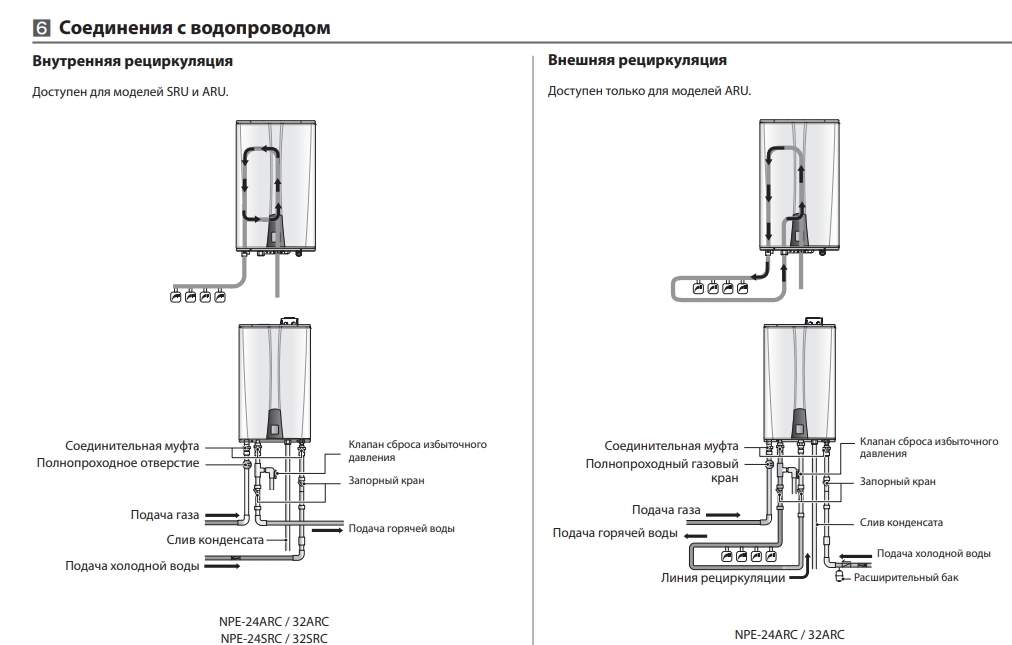 6 Соединения с водопроводом

Внутренняя рециркуляция

Доступен для моделей SRU и ARU.

Соединительная муфта
Полнопроходное отверстие
Подача газа
Слив конденсата
Подача холодной воды
Клапан сброса избыточного давления
Запорный кран
Подача горячей воды

NPE-24ARC / 32ARC
NPE-24SRC / 32SRC

Внешняя рециркуляция

Доступен только для моделей ARU.

Соединительная муфта
Полнопроходный газовый кран
Подача газа
Подача горячей воды
Линия рециркуляции
Клапан сброса избыточного давления
Запорный кран
Слив конденсата
Подача холодной воды
Расширительный бак

NPE-24ARC / 32ARC