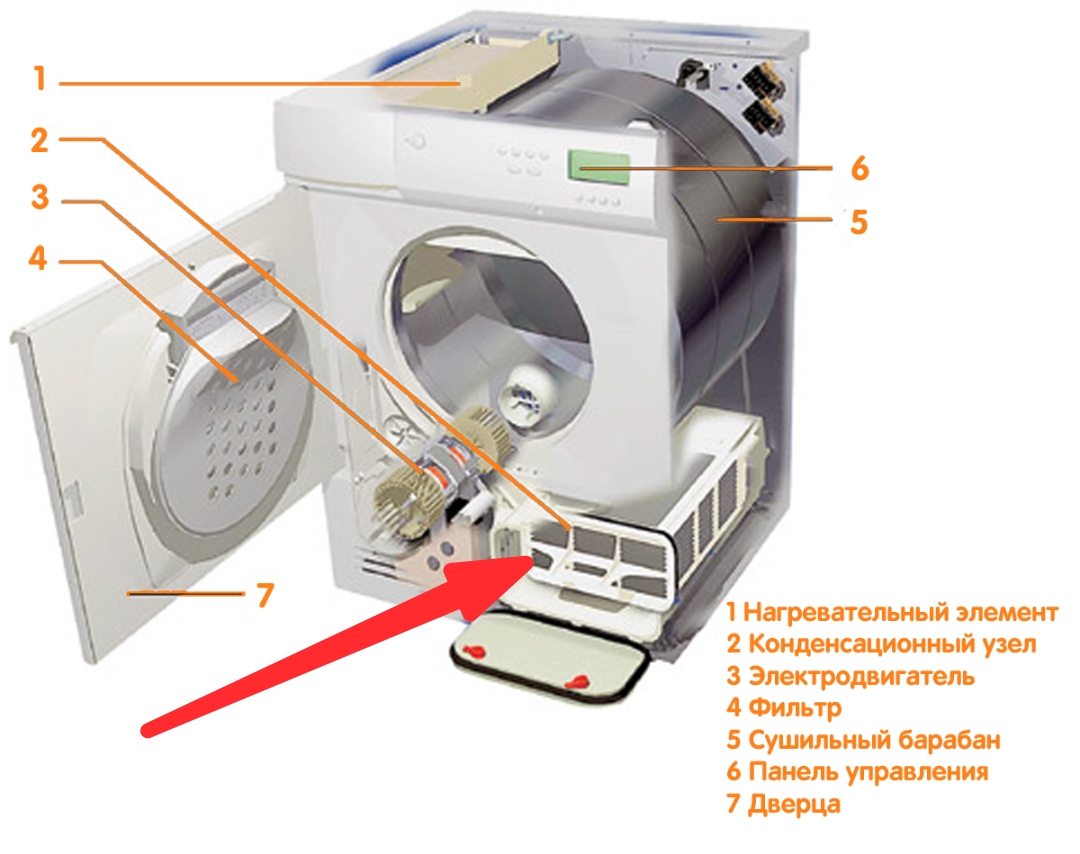 1
2
3
4
6
5
7

1 Нагревательный элемент
2 Конденсационный узел
3 Электродвигатель
4 Фильтр
5 Сушильный барабан
6 Панель управления
7 Дверца