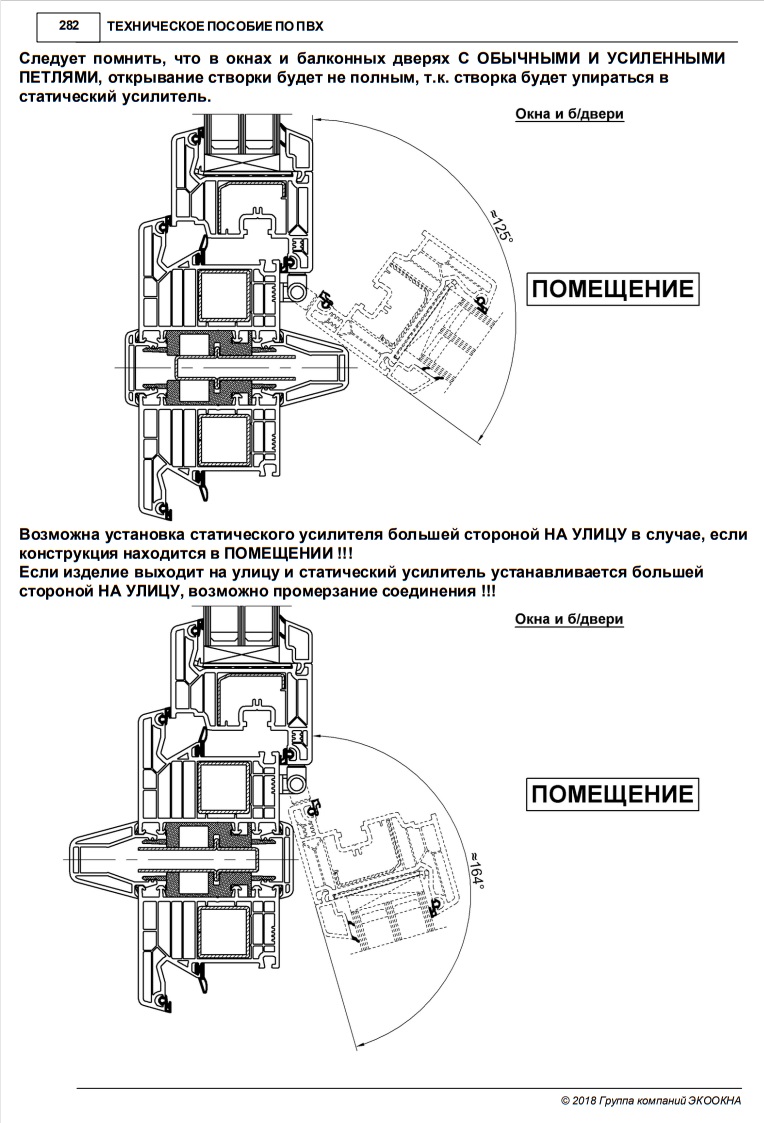 282 ТЕХНИЧЕСКОЕ ПОСОБИЕ ПО ПВХ

Следует помнить, что в окнах и балконных дверях С ОБЫЧНЫМИ И УСИЛЕННЫМИ ПЕТЛЯМИ, открывание створки будет не полным, т.к. створка будет упираться в статический усилитель.

Окна и б/двери

≈125°

ПОМЕЩЕНИЕ

Возможна установка статического усилителя большей стороной НА УЛИЦУ в случае, если конструкция находится в ПОМЕЩЕНИИ !!!
Если изделие выходит на улицу и статический усилитель устанавливается большей стороной НА УЛИЦУ, возможно промерзание соединения !!!

Окна и б/двери

ПОМЕЩЕНИЕ

≈164°

© 2018 Группа компаний ЭКООКНА