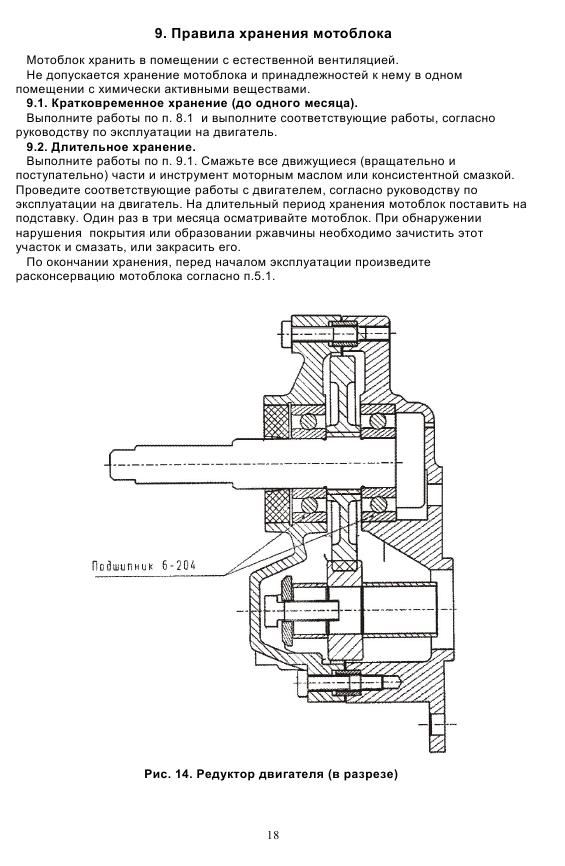 9. Правила хранения мотоблока

Мотоблок хранить в помещении с естественной вентиляцией.
Не допускается хранение мотоблока и принадлежностей к нему в одном помещении с химически активными веществами.

9.1. Кратковременное хранение (до одного месяца).
Выполните работы по п. 8.1 и выполните соответствующие работы, согласно руководству по эксплуатации на двигатель.

9.2. Длительное хранение.
Выполните работы по п. 9.1. Смажьте все движущиеся (вращательно и поступательно) части и инструмент моторным маслом или консистентной смазкой. Проведите соответствующие работы с двигателем, согласно руководству по эксплуатации на двигатель. На длительный период хранения мотоблок поставить на подставку. Один раз в три месяца осматривайте мотоблок. При обнаружении нарушения покрытия или образовании ржавчины необходимо зачистить этот участок и смазать, или закрасить его.
По окончании хранения, перед началом эксплуатации произведите расконсервацию мотоблока согласно п.5.1.

Подшипник 6-204

Рис. 14. Редуктор двигателя (в разрезе)

18