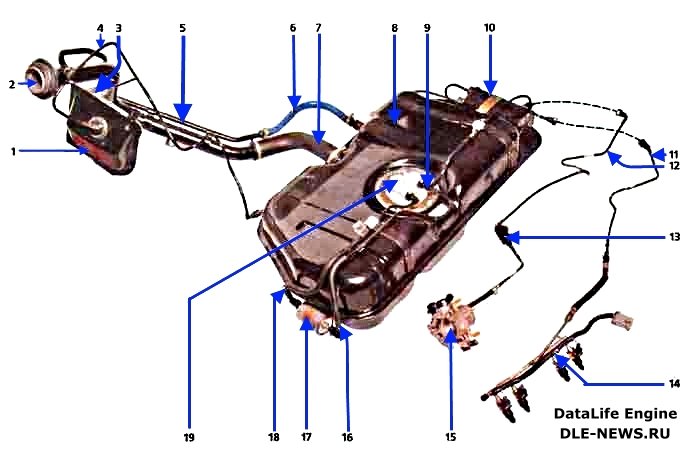 4 3 5 6 7 8 9 10
2
1
11
12
13
14
19 18 17 16 15
DataLife Engine
DLE-NEWS.RU