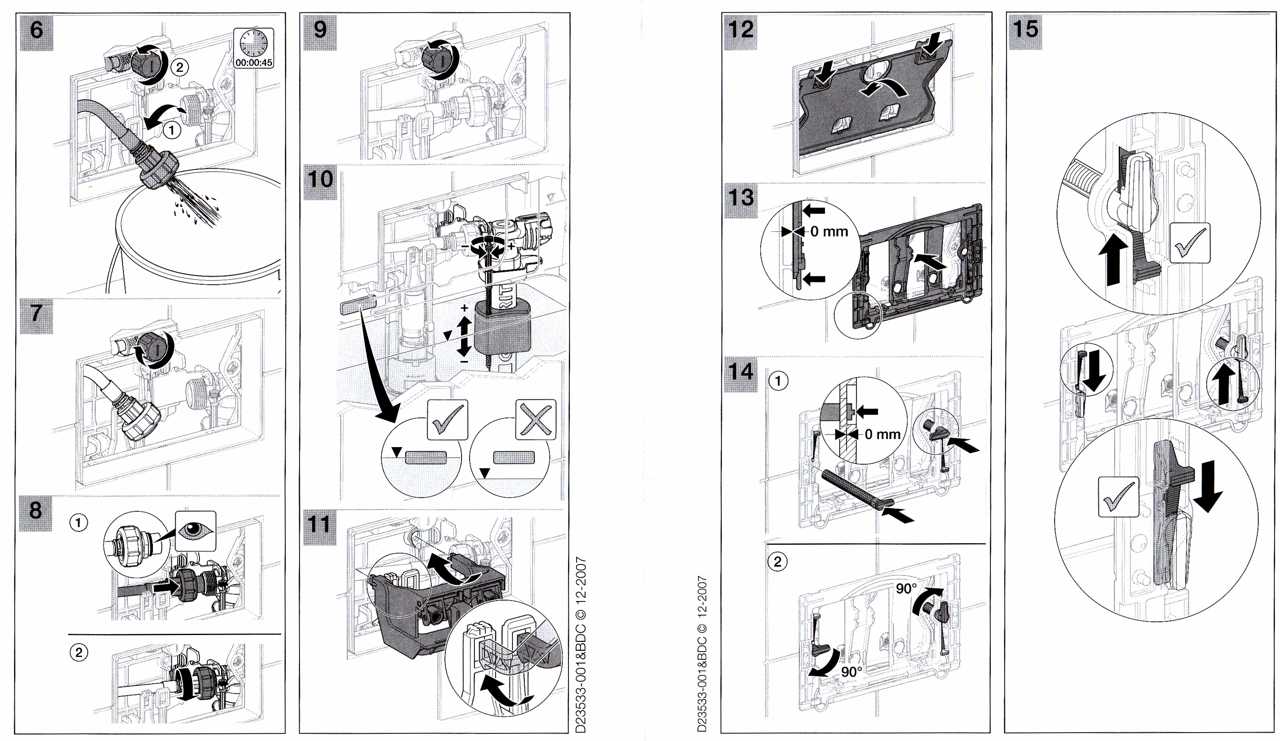 6

2

00:00:45

1

7

8

1

2

9

10

+

+

−

11

D23533-001&BDC © 12-2007

D23533-001&BDC © 12-2007

12

13

0 mm

14

1

0 mm

2

90°

90°

15