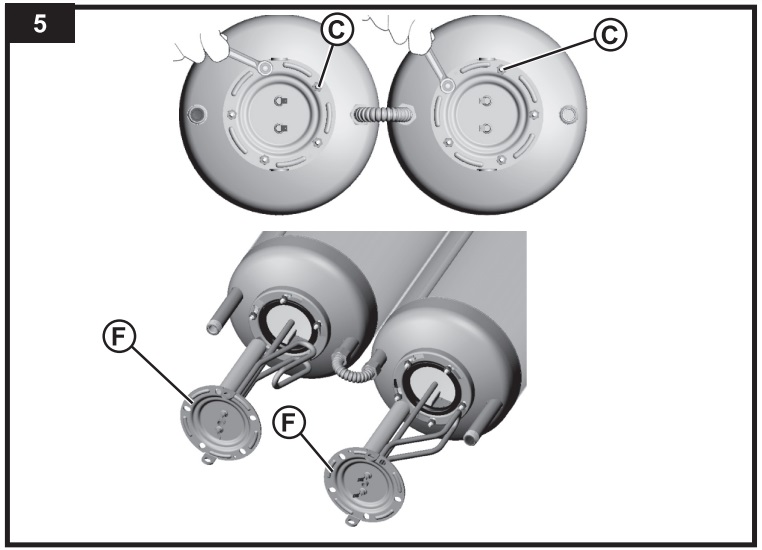 5

C

C

F

F