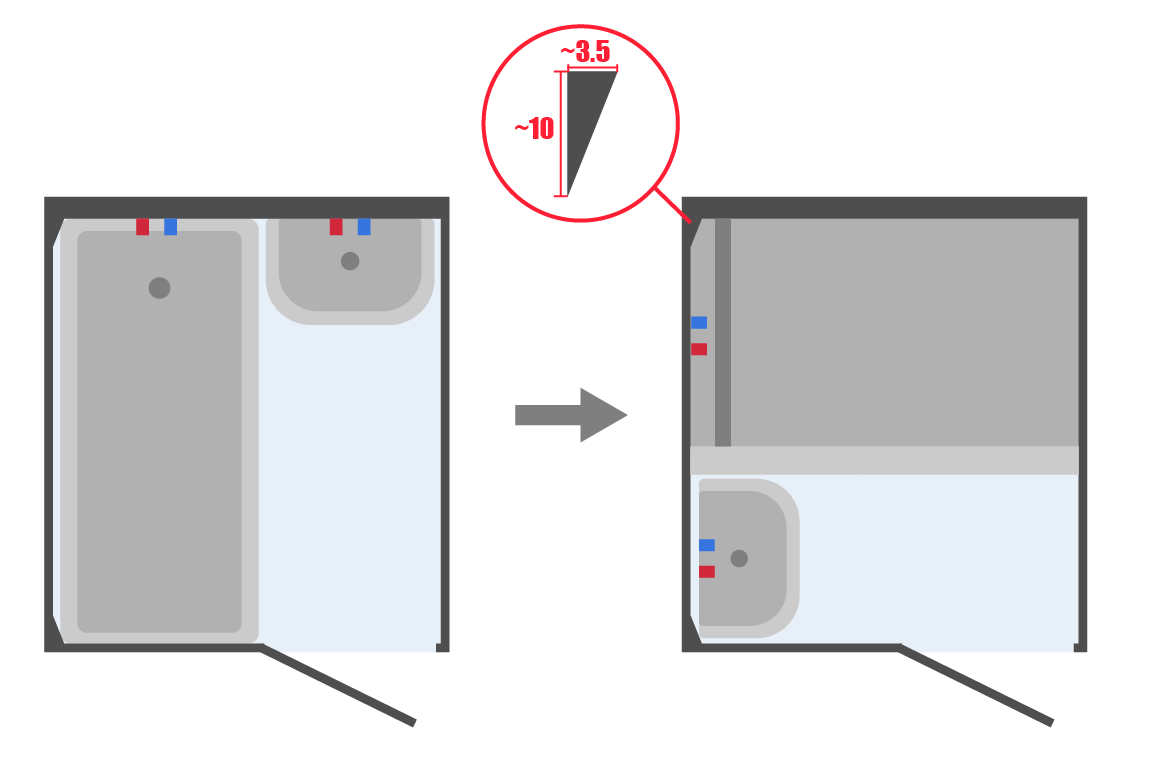 ~3.5
~10