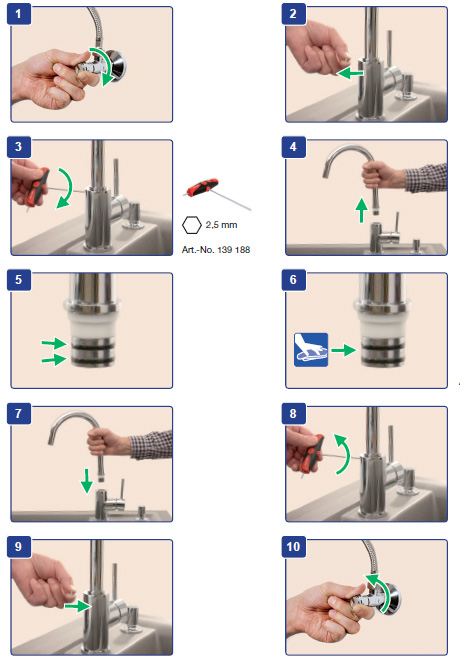 1

2

3

2,5 mm

Art.-No. 139 188

4

5

6

7

8

9

10