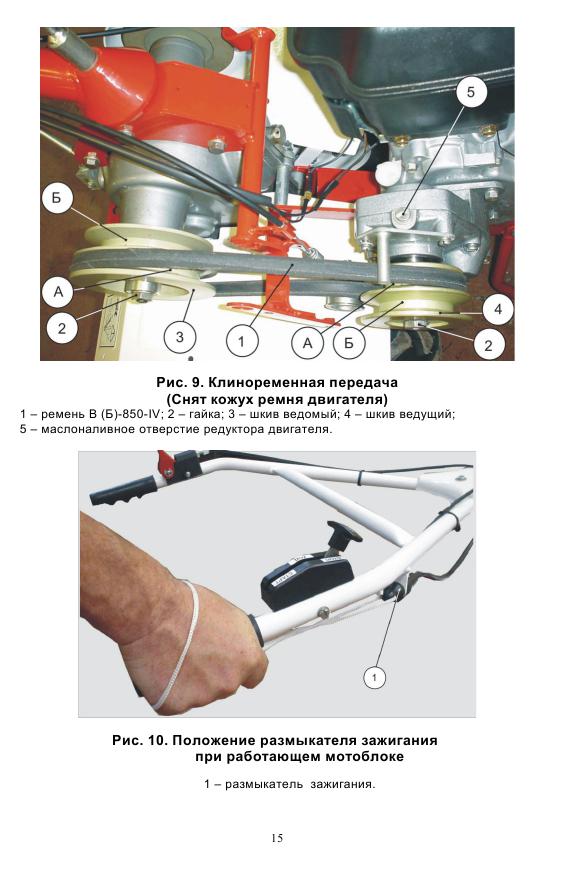 5

Б

А

2

3

1

А

Б

4

2

Рис. 9. Клиноременная передача
(Снят кожух ремня двигателя)

1 – ремень В (Б)-850-IV; 2 – гайка; 3 – шкив ведомый; 4 – шкив ведущий; 5 – маслоналивное отверстие редуктора двигателя.

1

Рис. 10. Положение размыкателя зажигания
при работающем мотоблоке

1 – размыкатель зажигания.

15