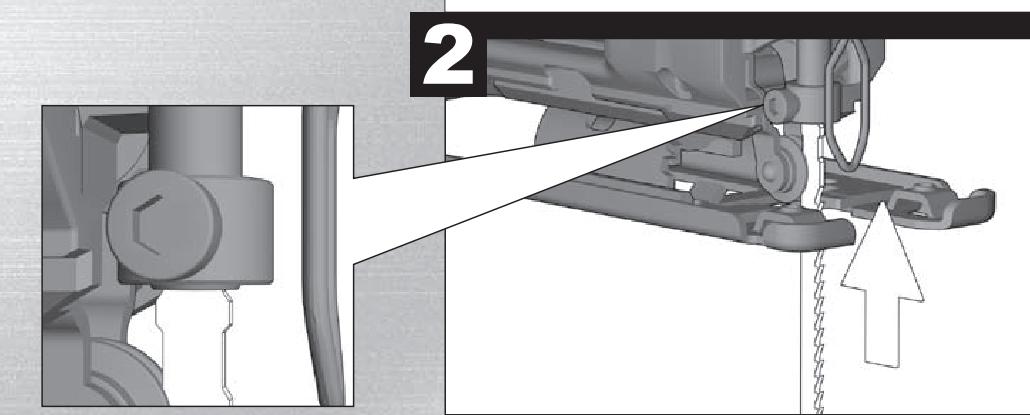 2