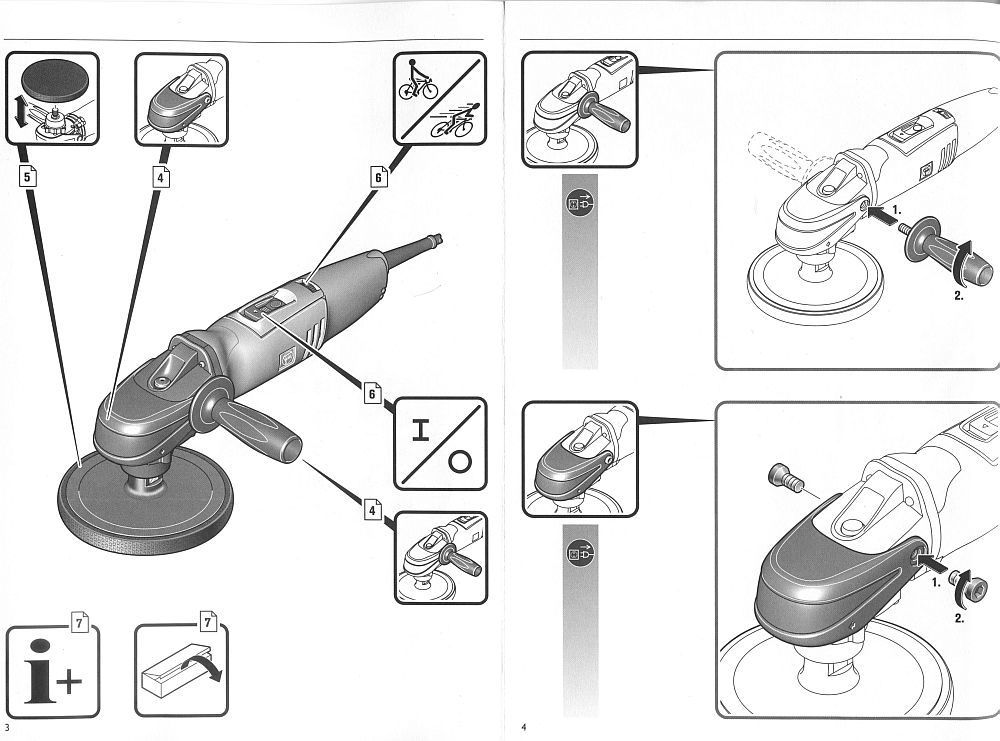 5

4

6

6

I

O

4

7

i+

7

3

1.

2.

1.

2.

4