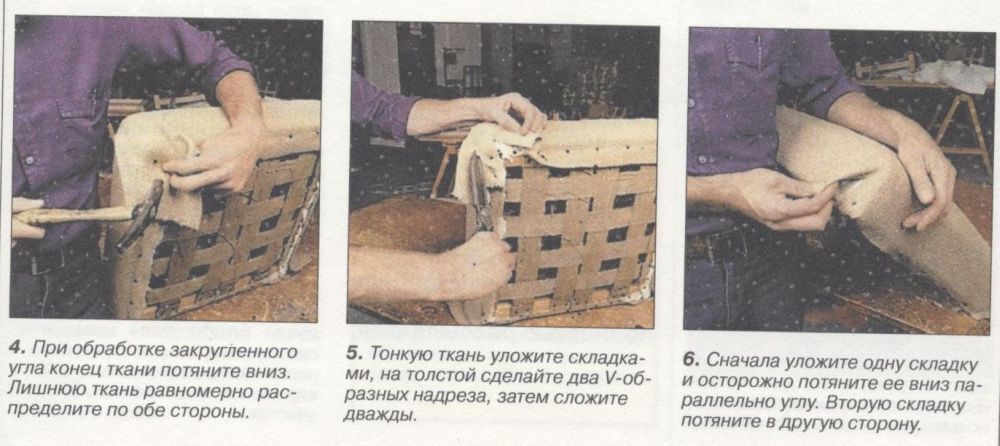 4. При обработке закругленного угла конец ткани потяните вниз. Лишнюю ткань равномерно распределите по обе стороны.

5. Тонкую ткань уложите складками, на толстой сделайте два V-образных надреза, затем сложите дважды.

6. Сначала уложите одну складку и осторожно потяните ее вниз параллельно углу. Вторую складку потяните в другую сторону.